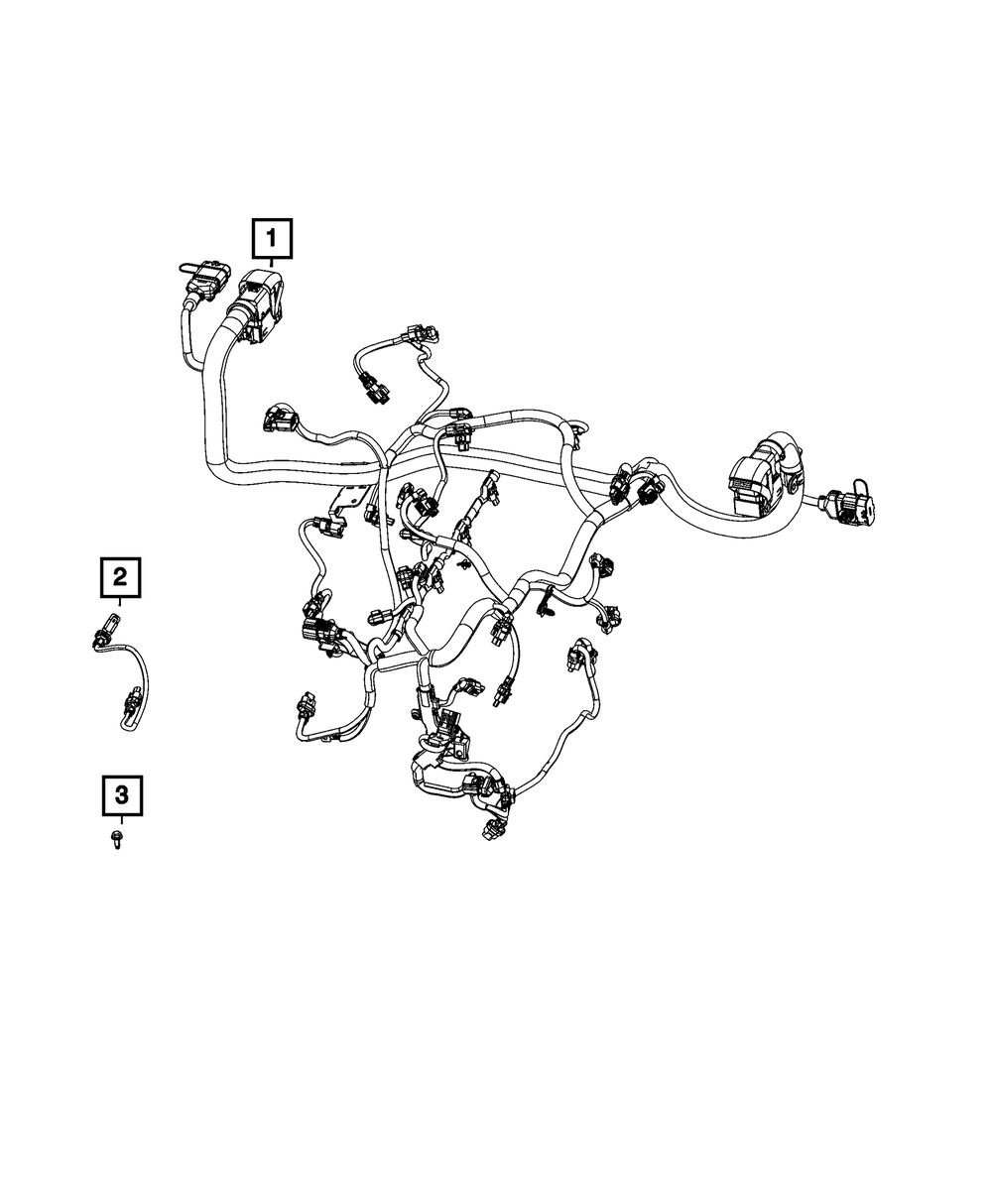 1

2

3