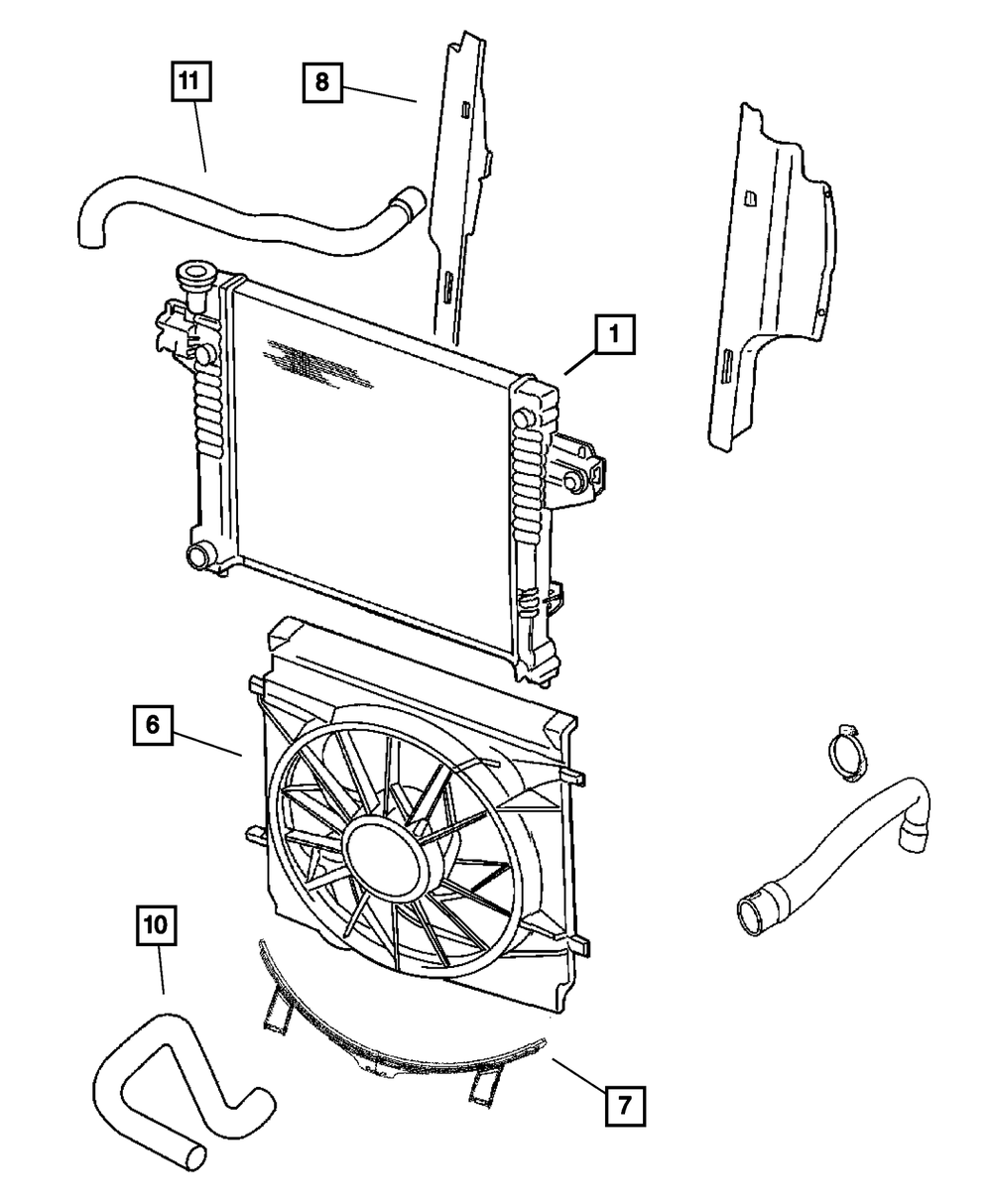 11

8

1

6

10

7