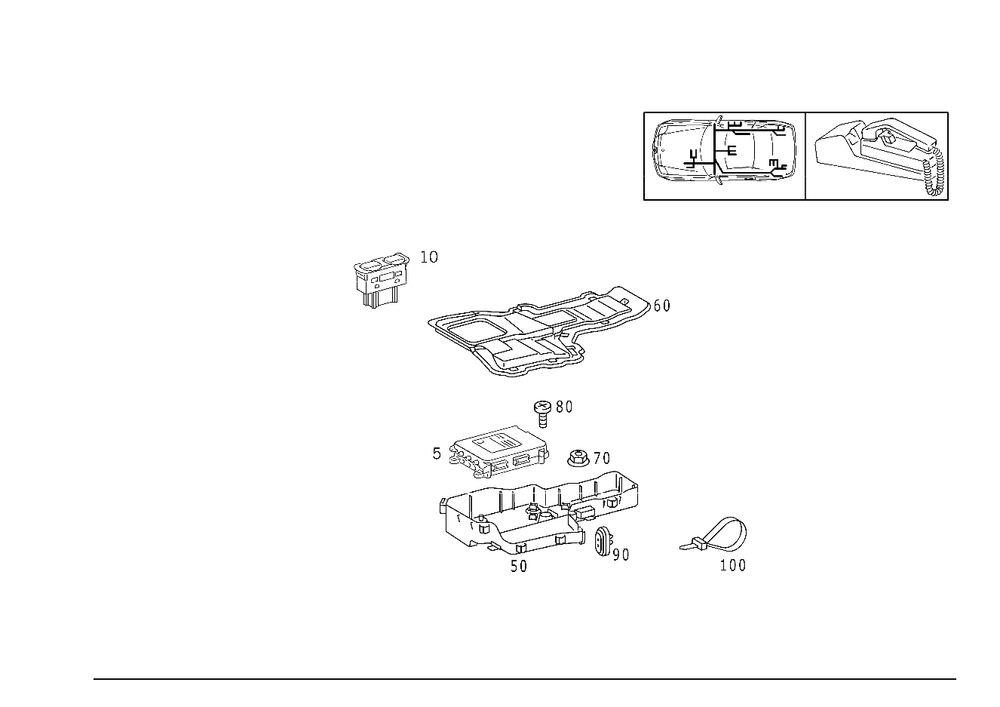 10
60
80
5
70
50
90
100