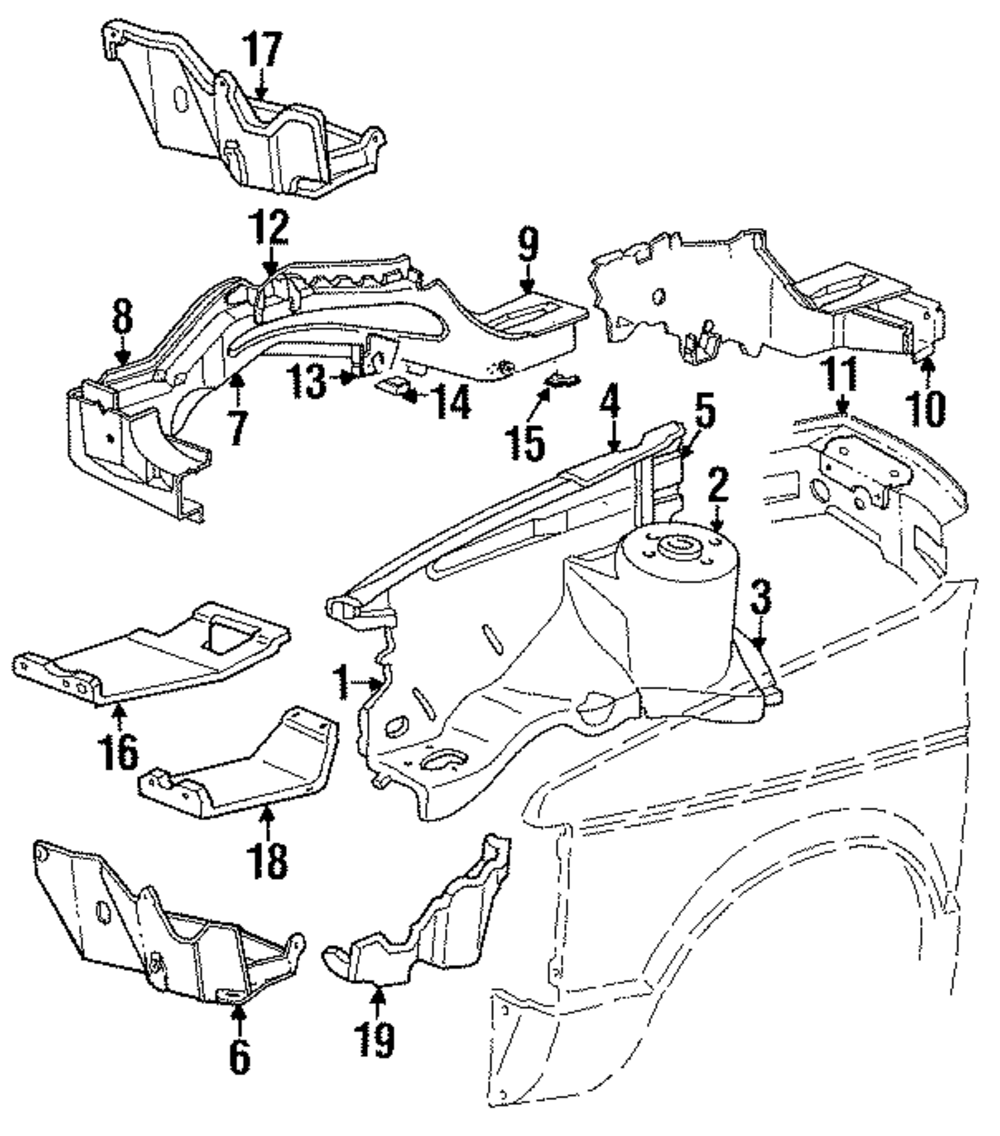 17
12
9
8
13
14
7
15
4
5
11
10
2
3
1
16
18
6
19