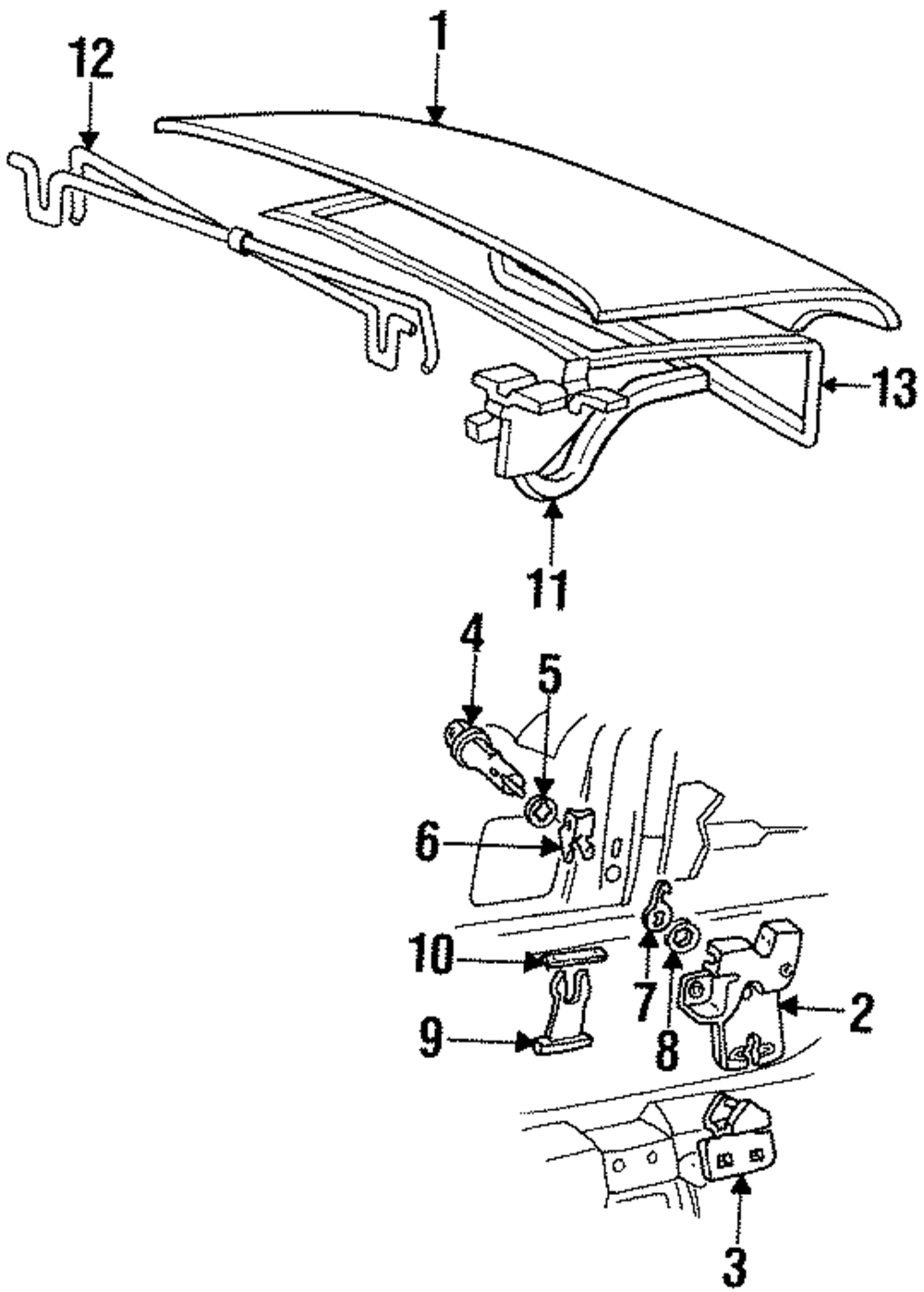 12
1
13
11
4
5
6
10
7
8
2
9
3