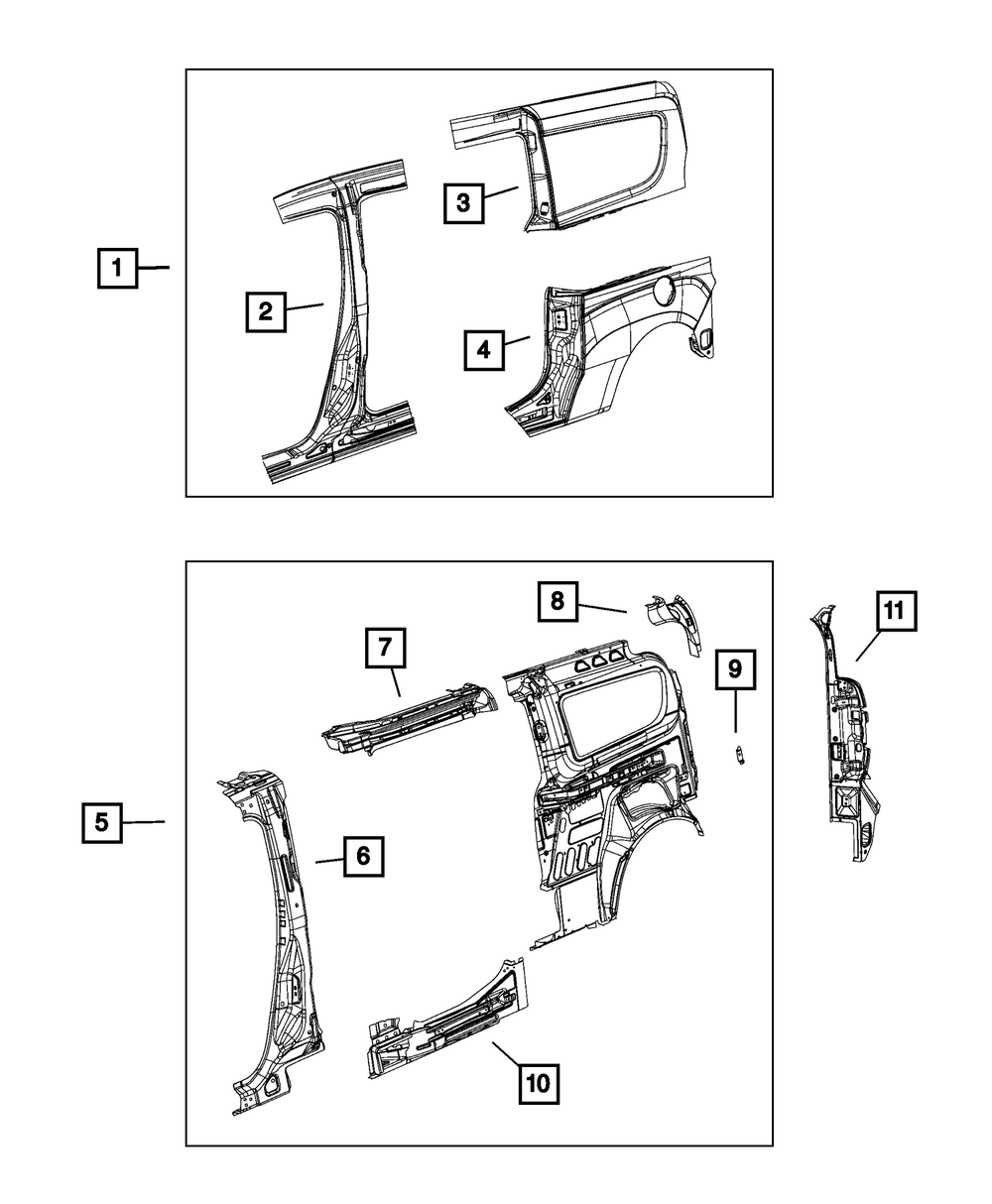 1
2
3
4
5
6
7
8
9
10
11