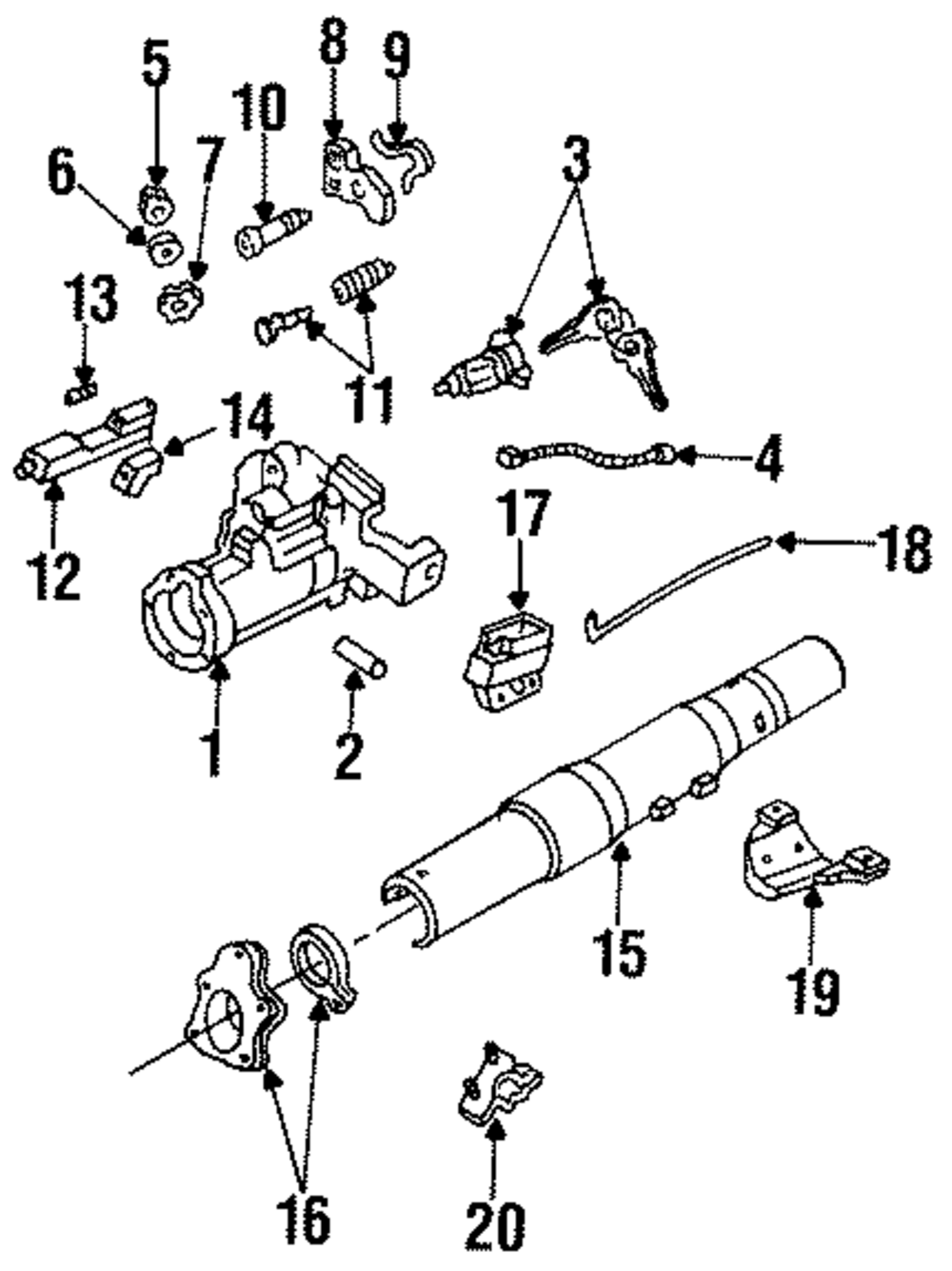 5
8
9
10
6
7
3
13
11
14
4
12
17
18
1
2
15
19
16
20