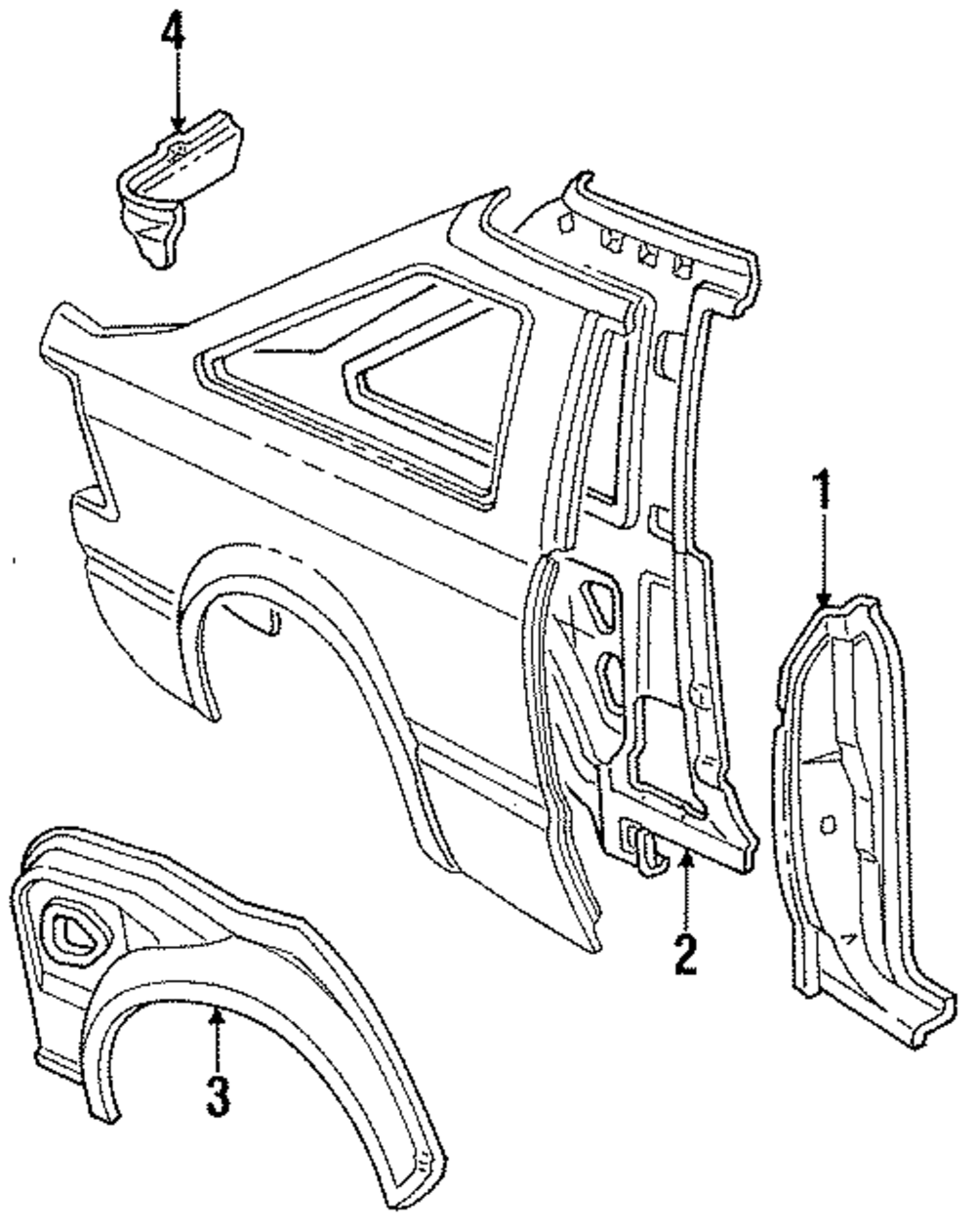 4
1
2
3