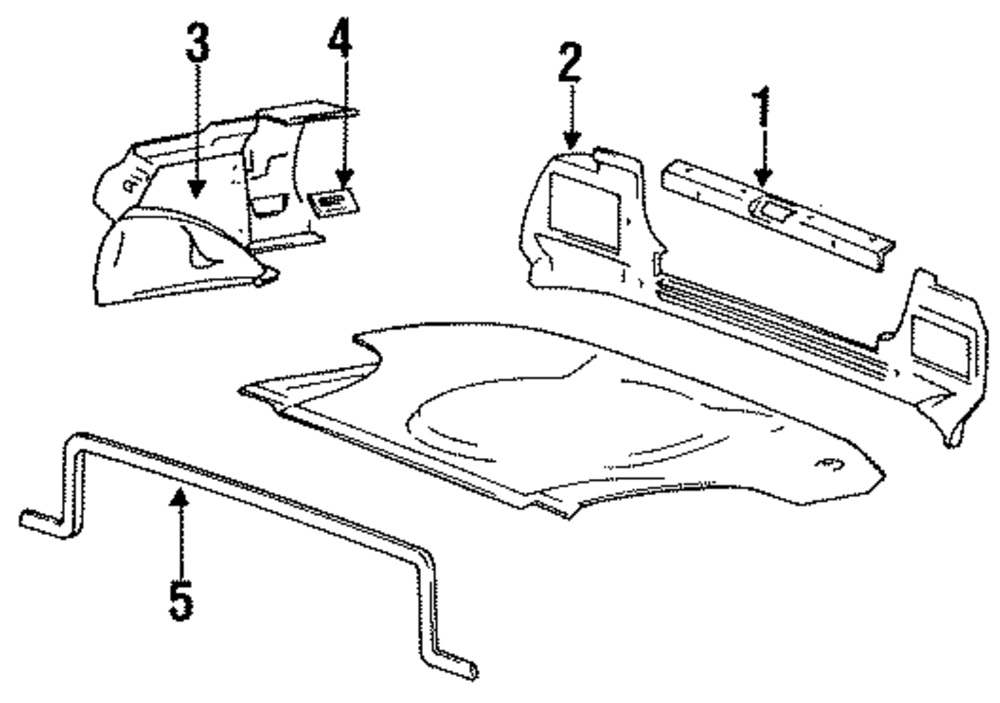 3
4
2
1
5