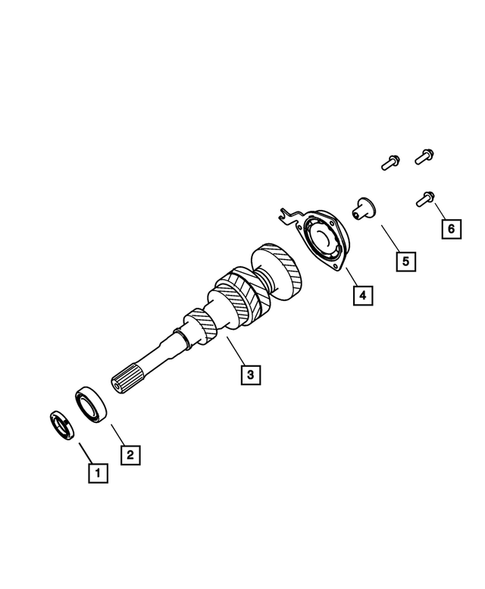 6

5

4

3

2

1