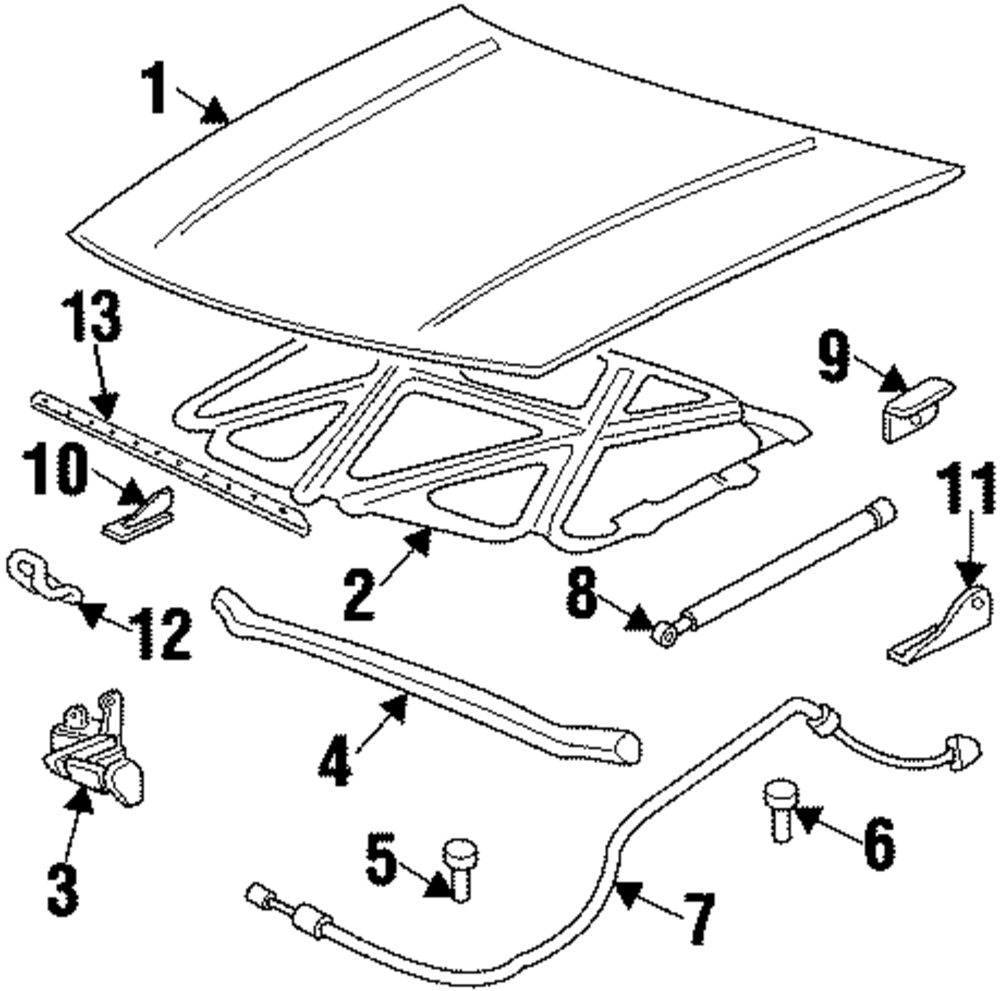 1
13
9
10
11
2
8
12
4
3
5
6
7