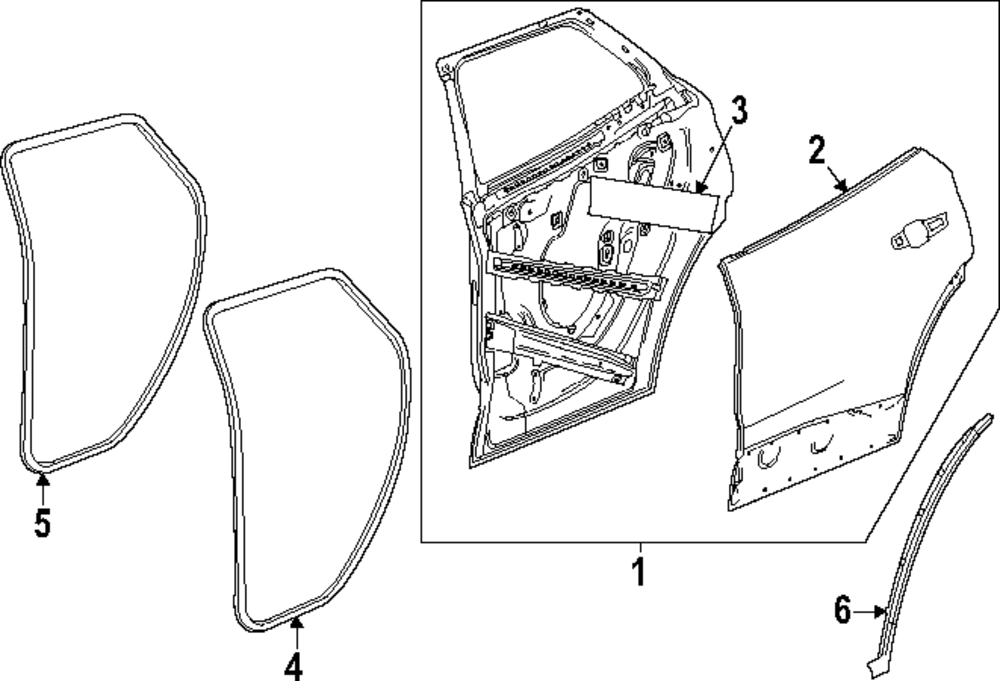 3
2
5
1
6
4