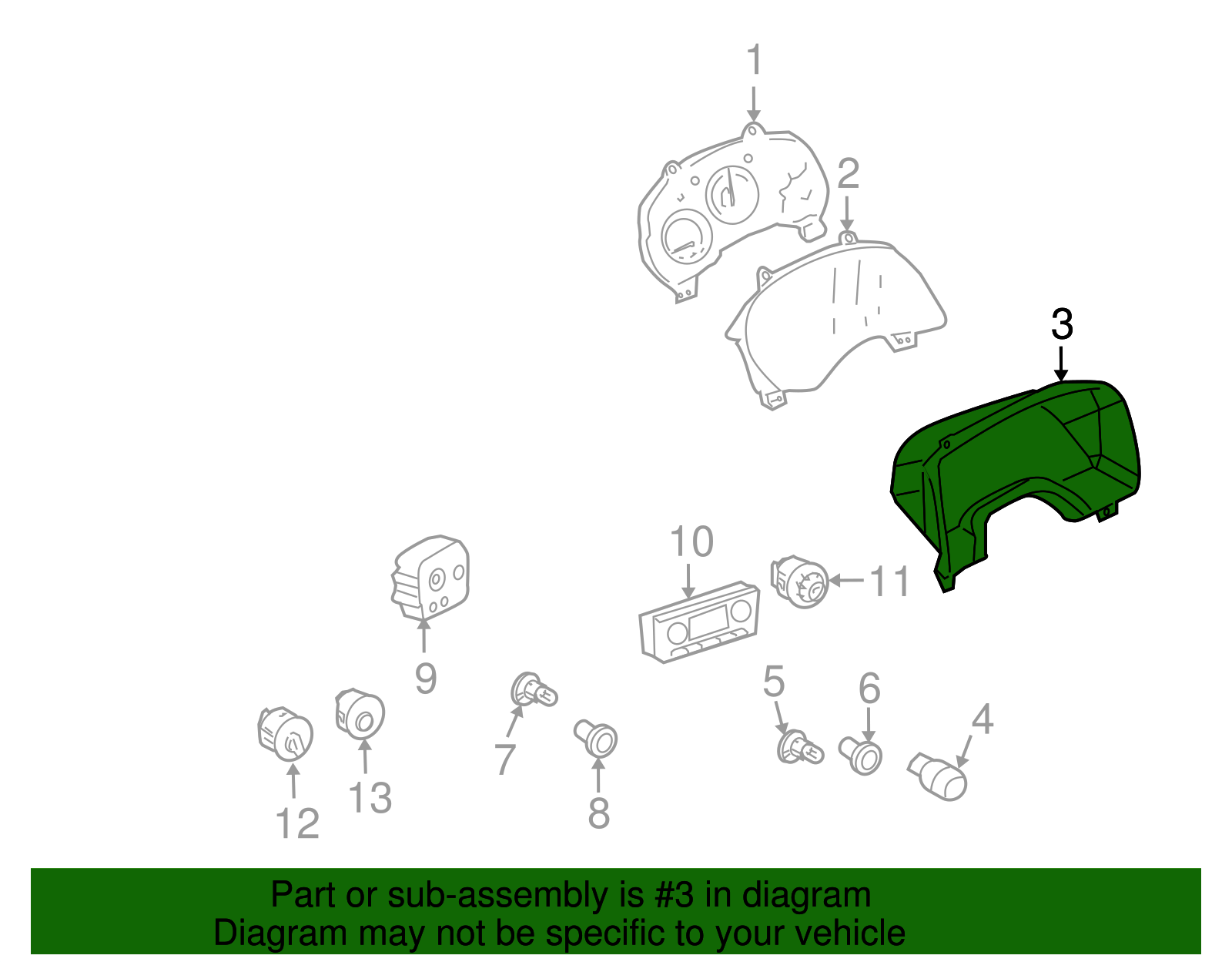 1
2
3
10
11
9
5
6
4
7
8
12
13

Part or sub-assembly is #3 in diagram
Diagram may not be specific to your vehicle