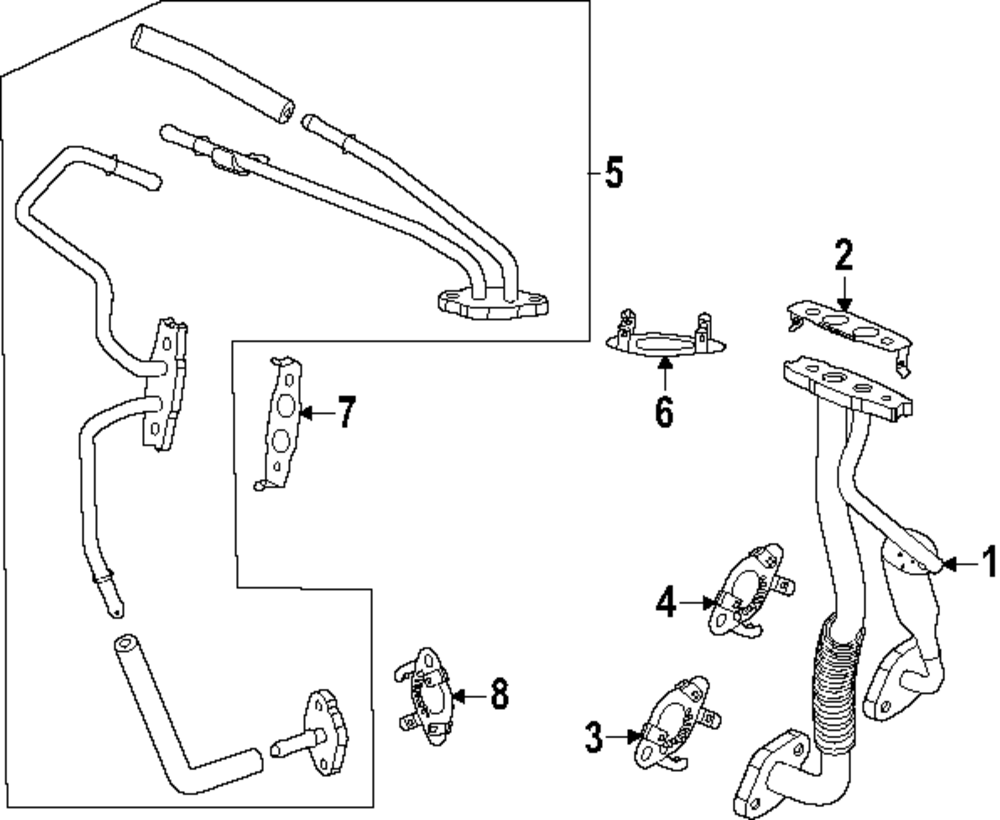 5
2
6
7
1
4
8
3