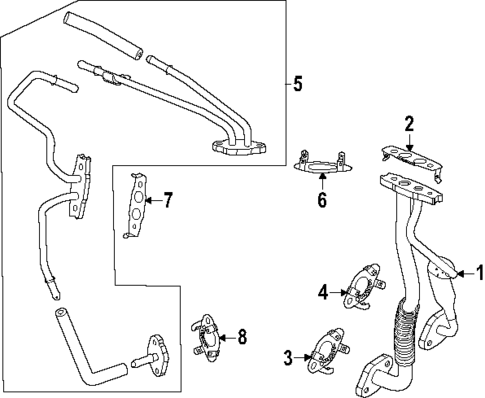 5
2
6
7
1
4
8
3