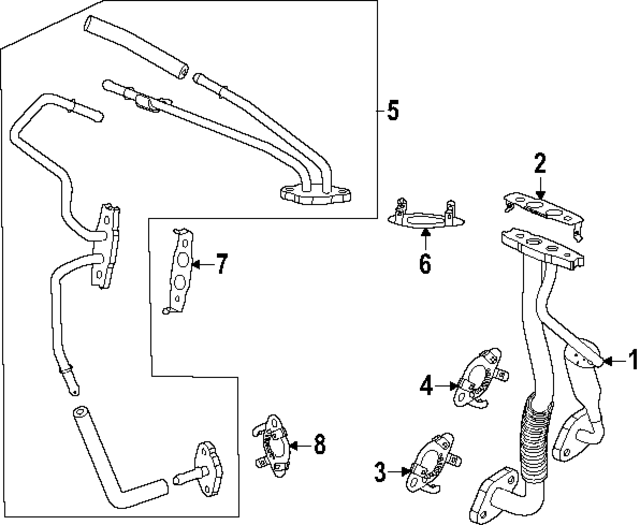 5
2
6
7
1
4
8
3