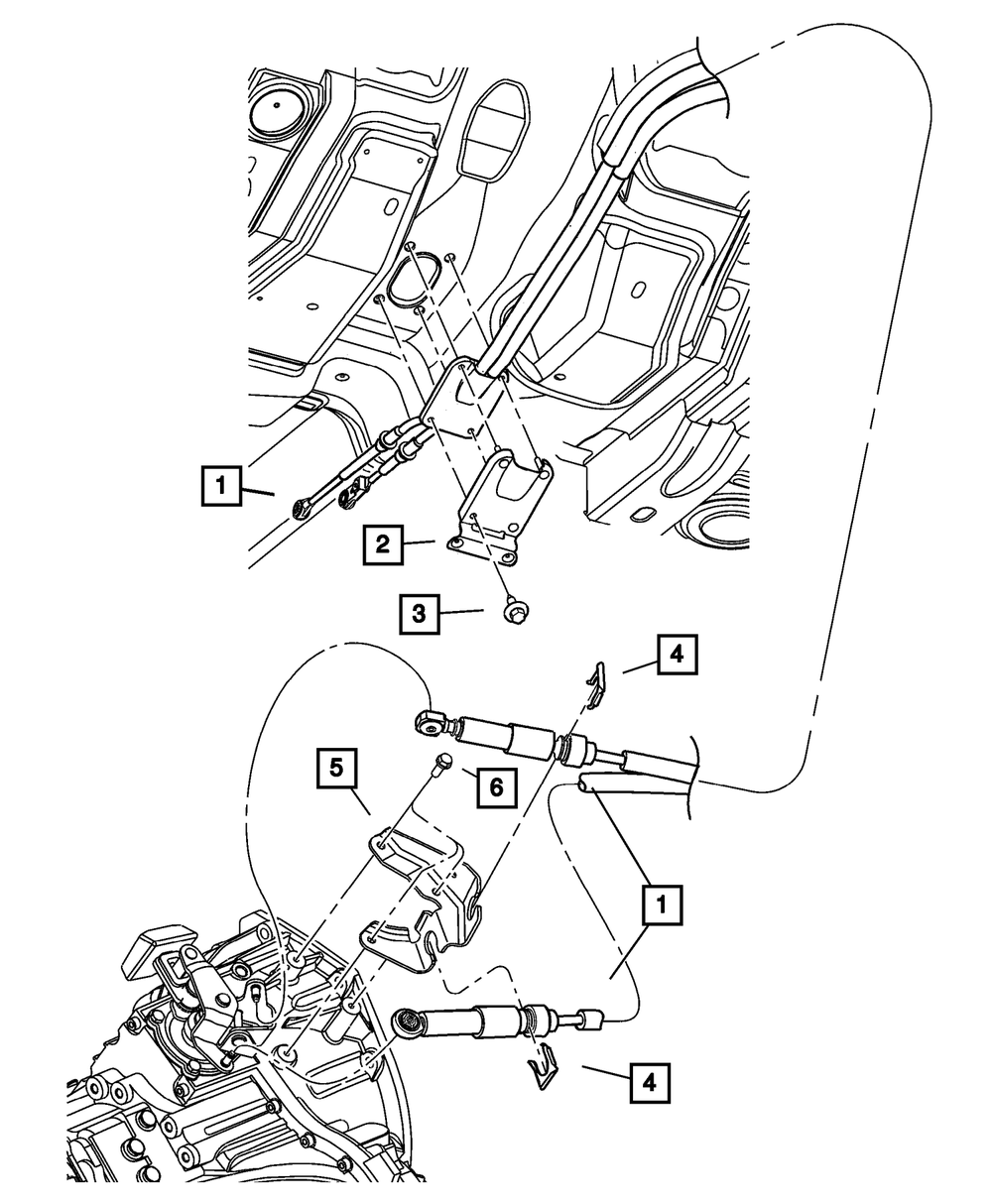 1
2
3
4
5
6
1
4