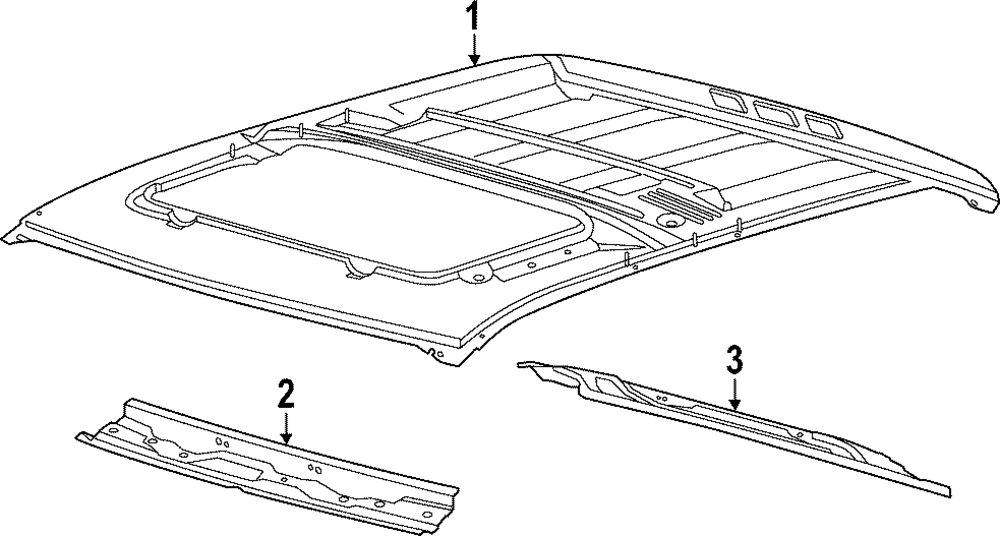 1
2
3