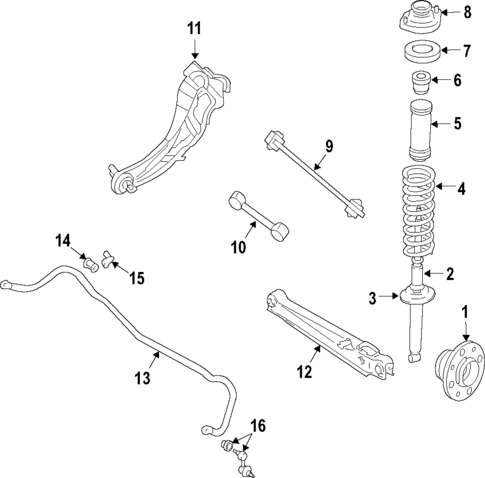 11
8
7
6
5
9
4
10
14
15
2
3
1
13
12
16