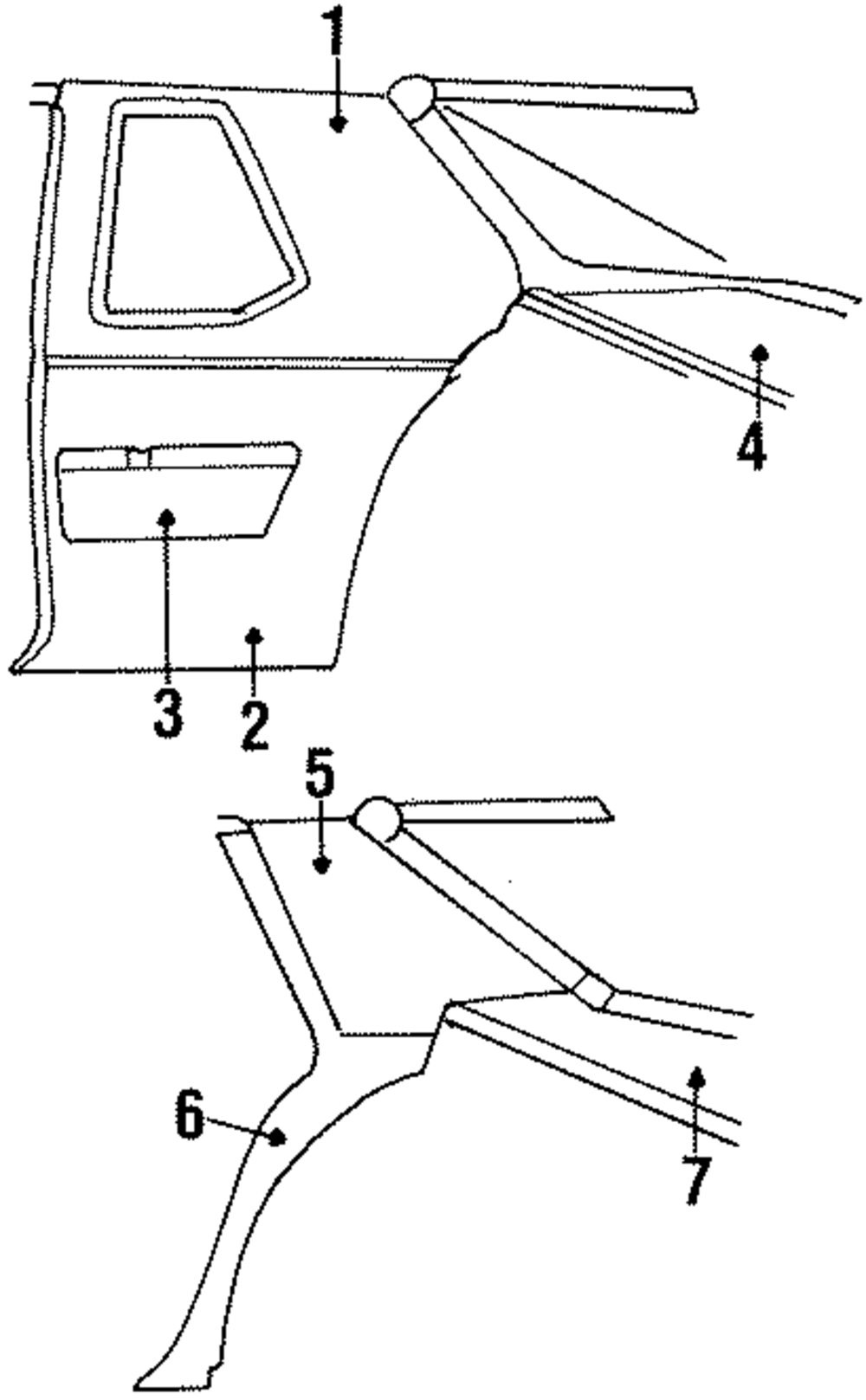 1
4
3
2
5
6
7