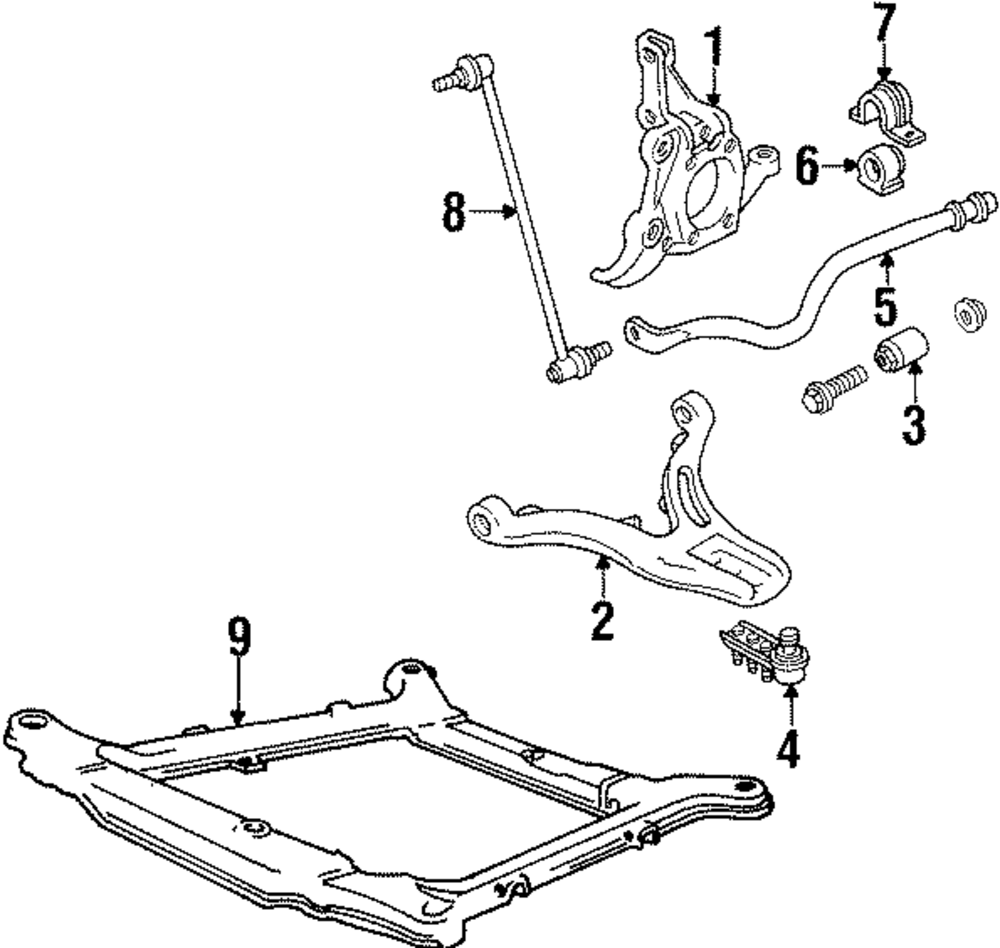 1
7
6
8
5
3
2
9
4