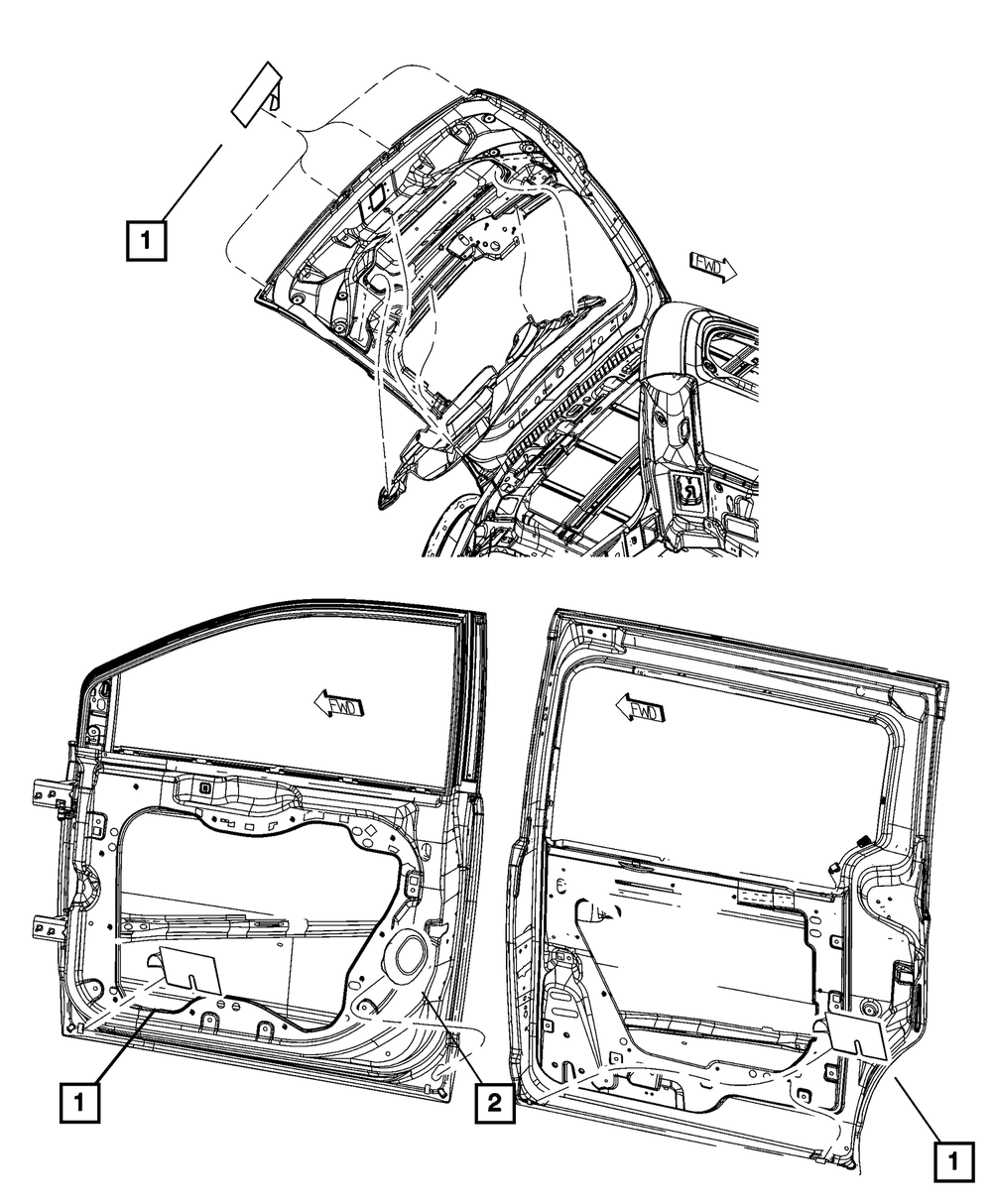 1

FWD

FWD

FWD

1

2

1