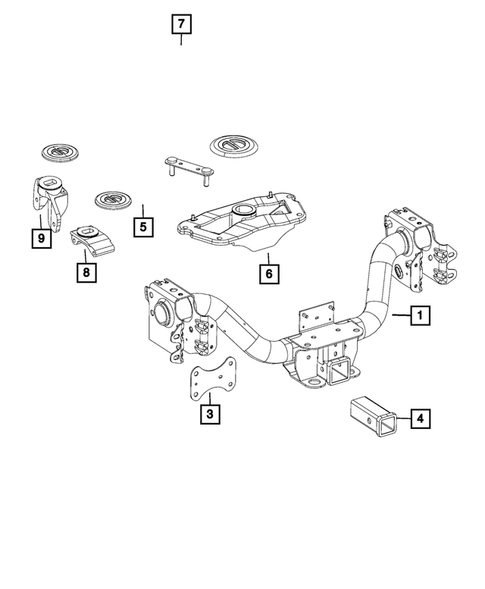 7
9
5
8
6
1
3
4