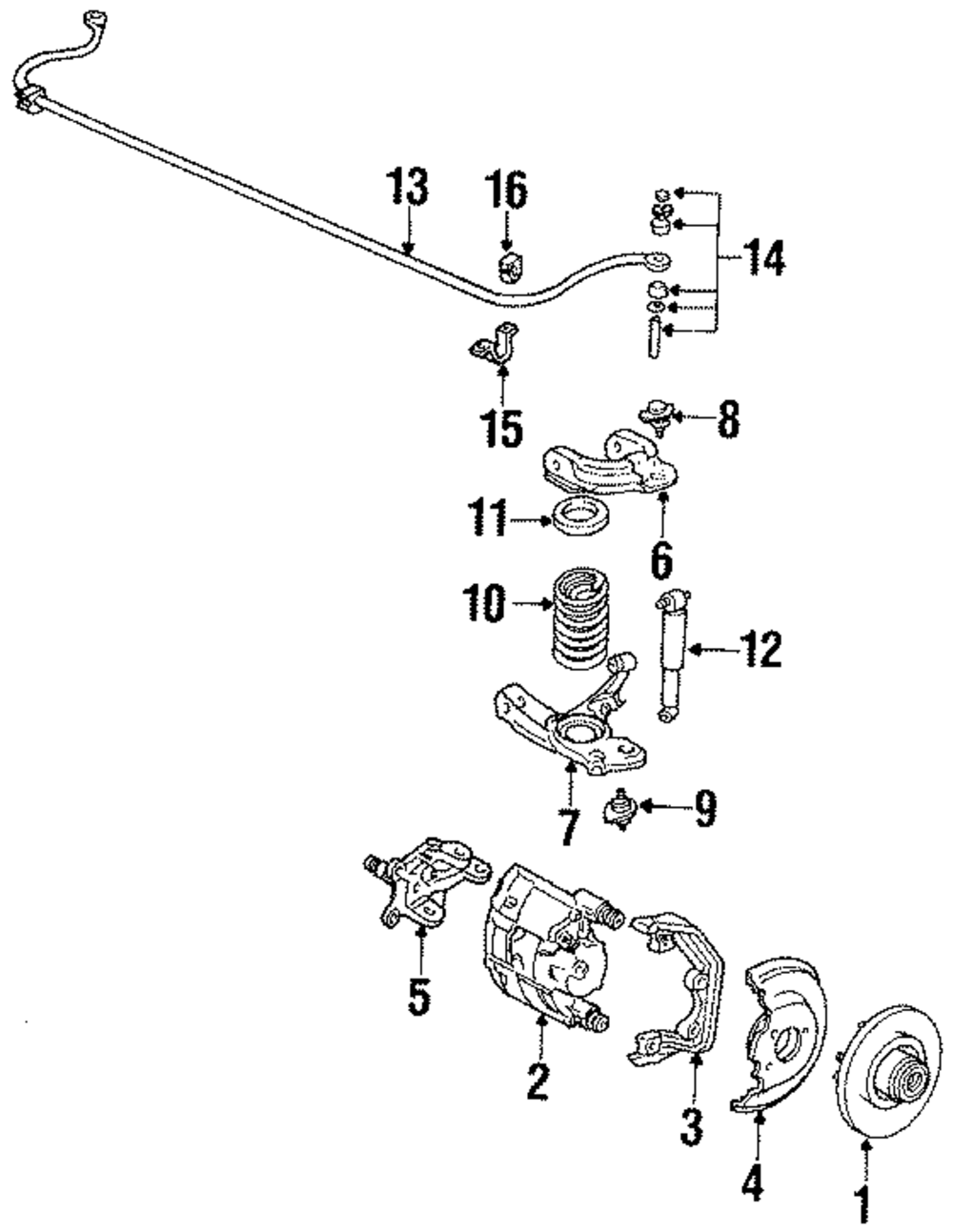 13
16
14
15
8
11
6
10
12
7
9
5
2
3
4
1