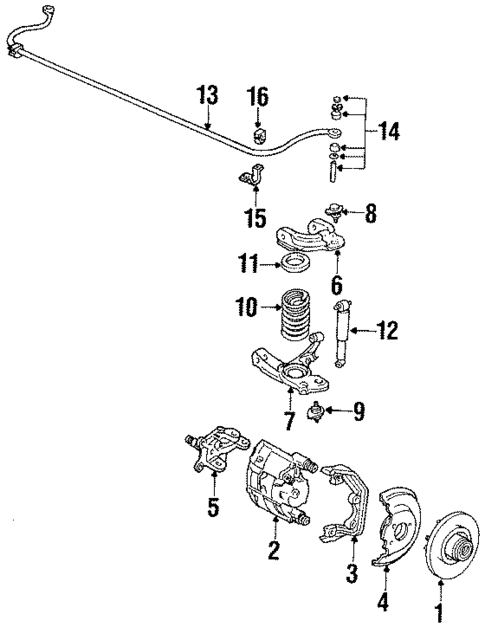 13
16
14
15
8
11
6
10
12
7
9
5
2
3
4
1