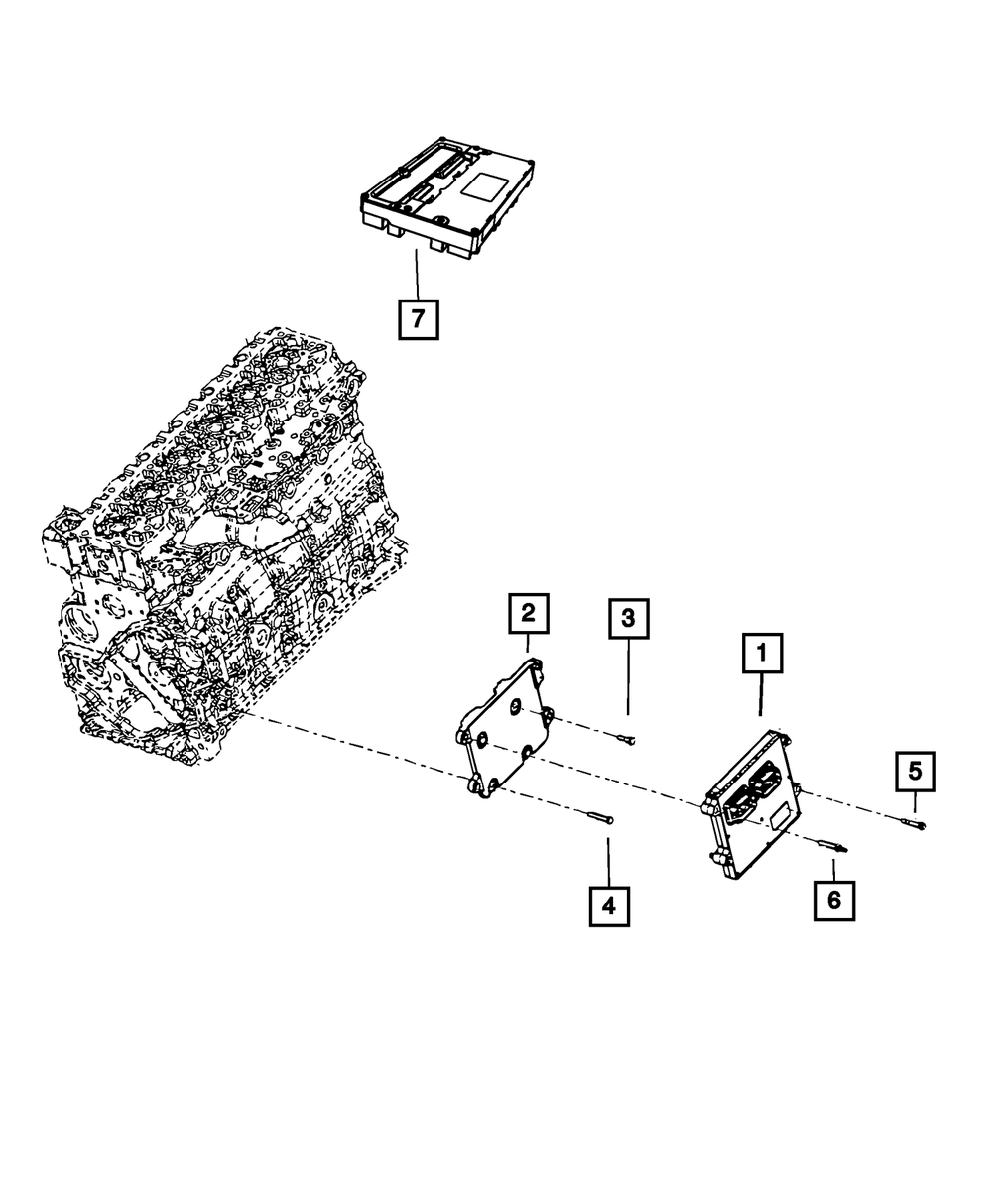 7

2

3

1

5

4

6