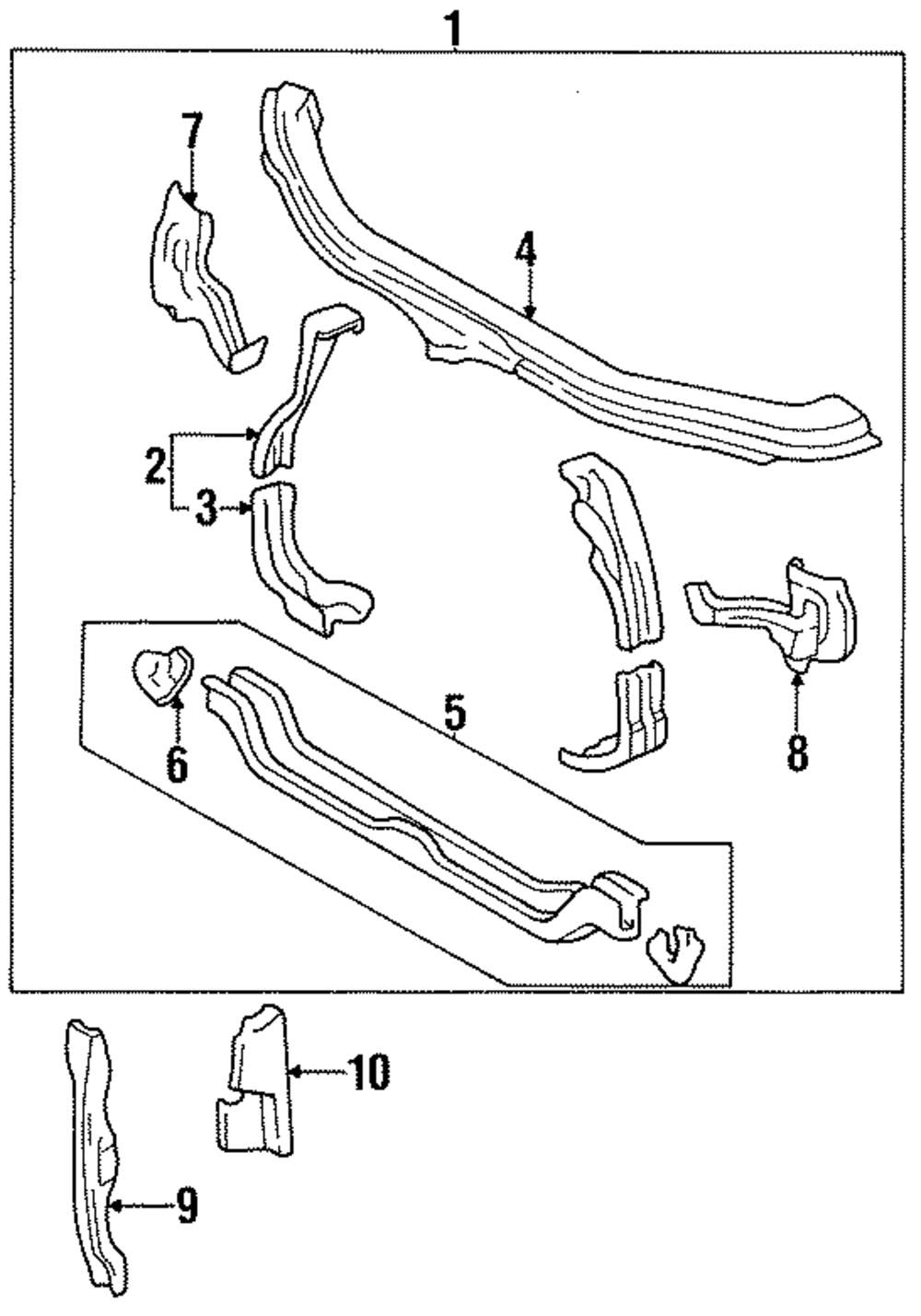 1
7
4
2
3
5
6
8
10
9