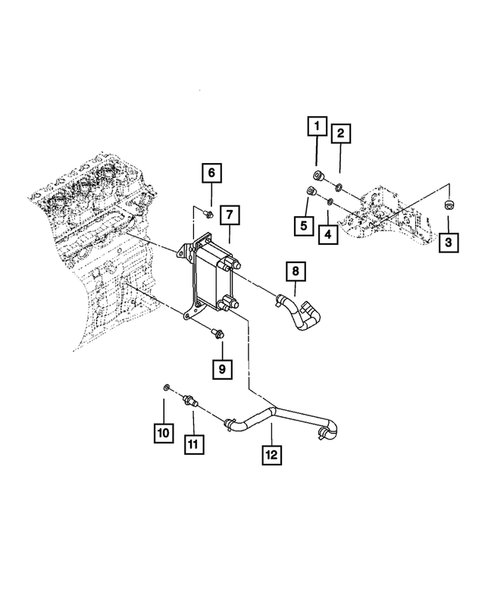 1
2
6
7
5
4
3
8
9
10
11
12