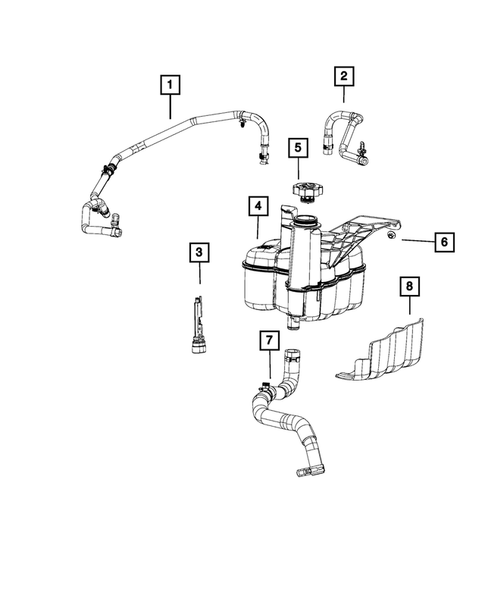 1
2
5
4
6
3
8
7