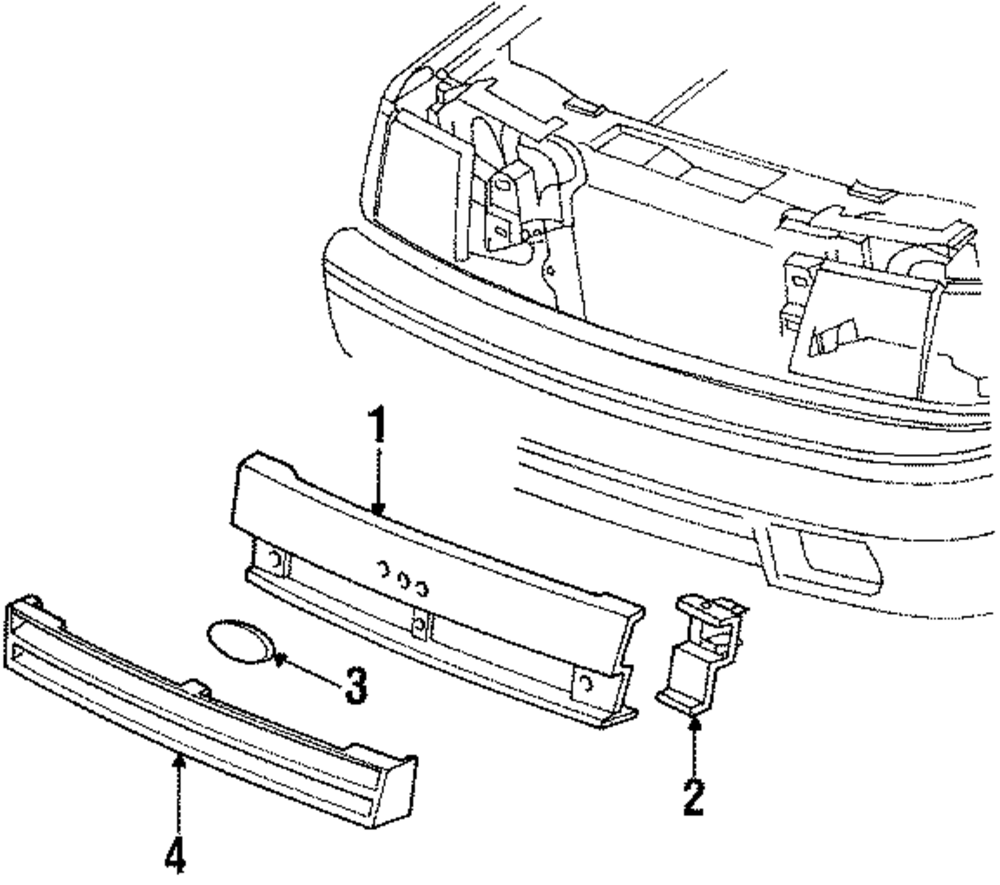 1
3
2
4