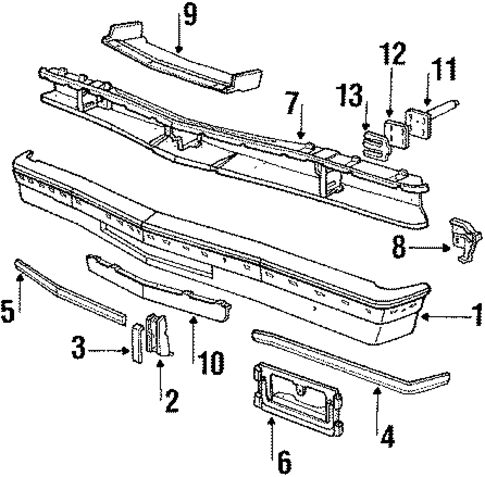 9
12
11
13
7
8
5
1
3
10
2
4
6