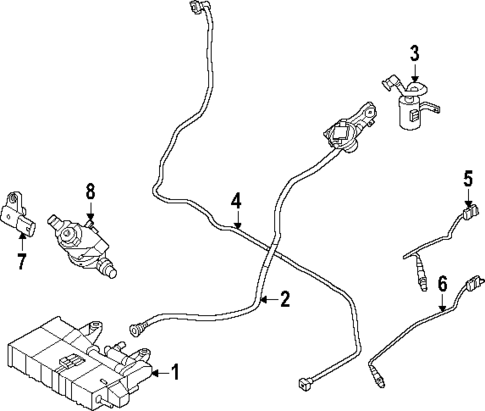 3
5
8
4
7
2
6
1