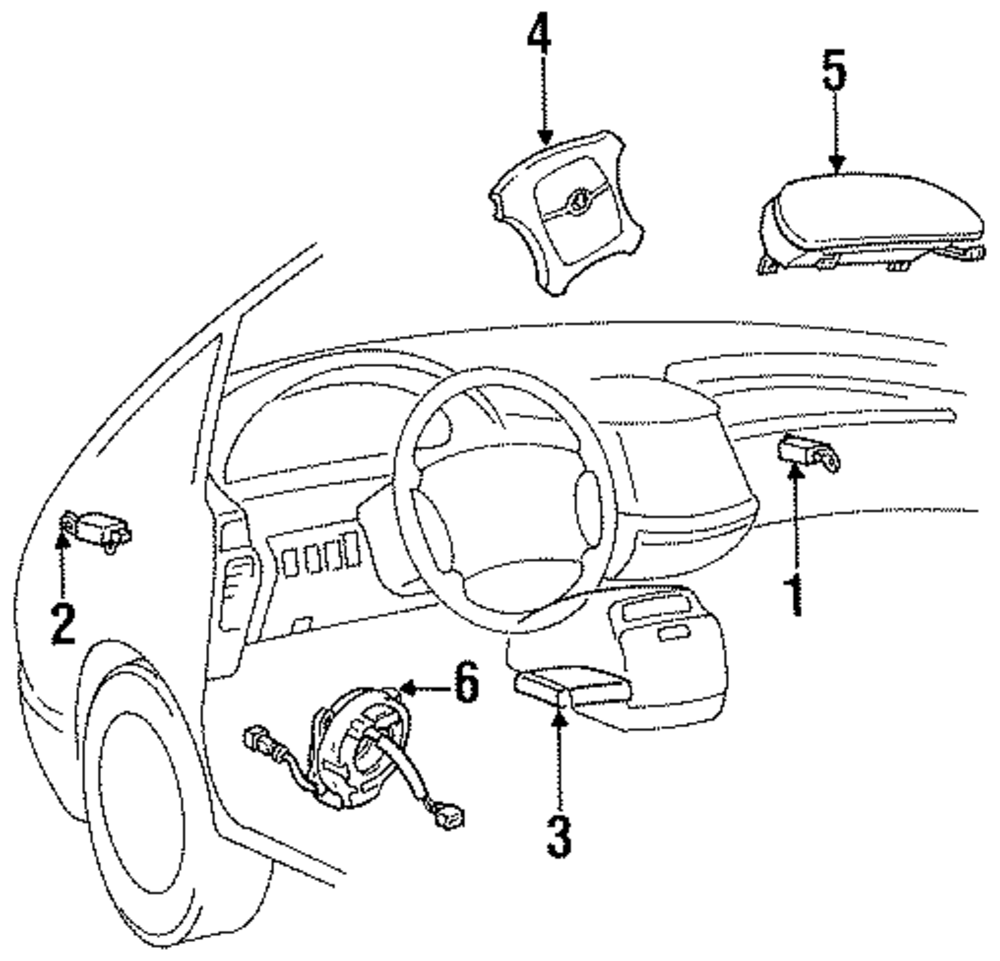 4
5
1
2
6
3