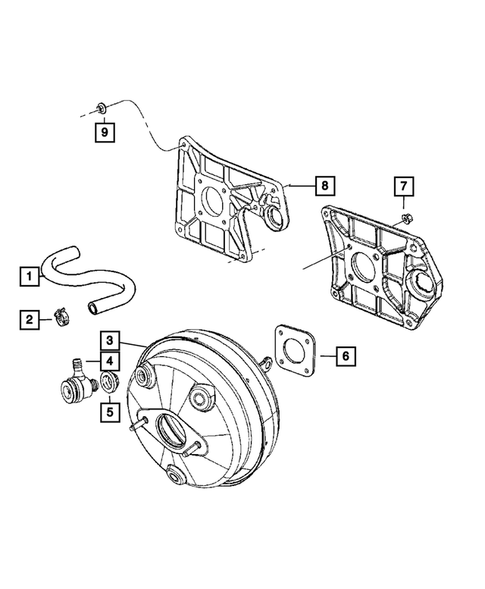 9
8
7
1
2
3
4
5
6