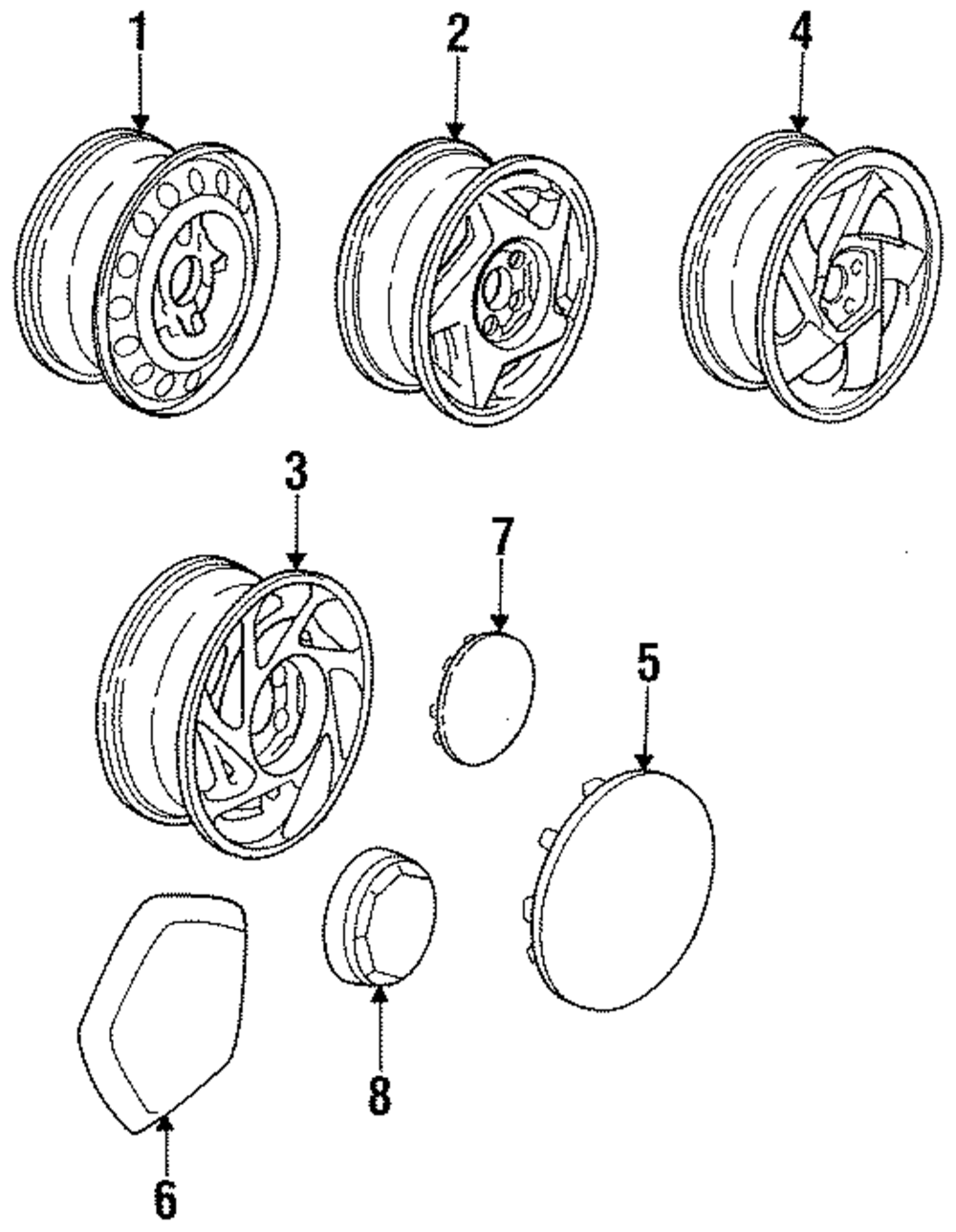 1
2
4
3
7
5
8
6