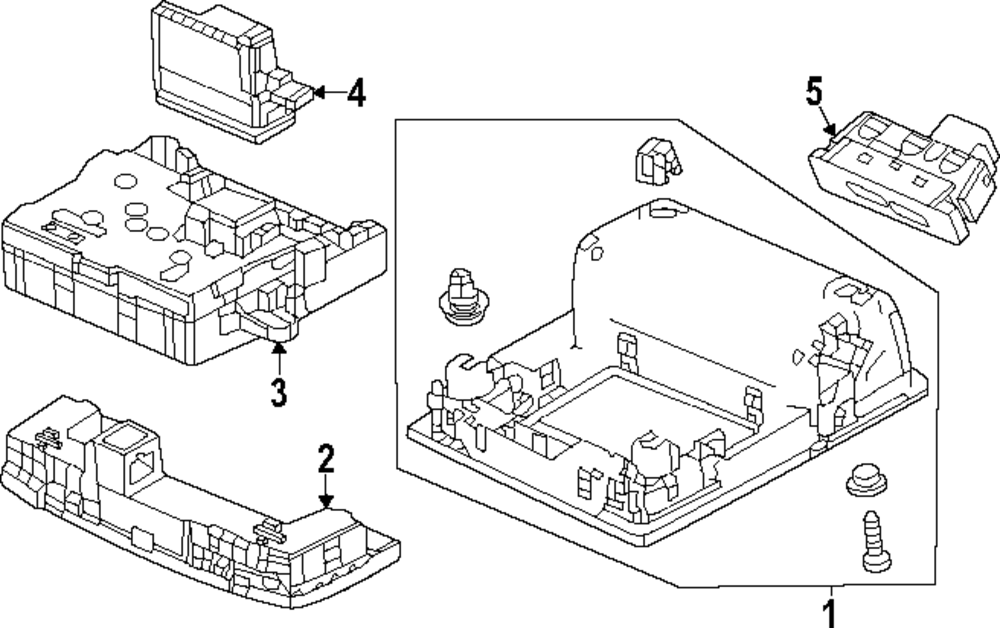 4
5
3
2
1