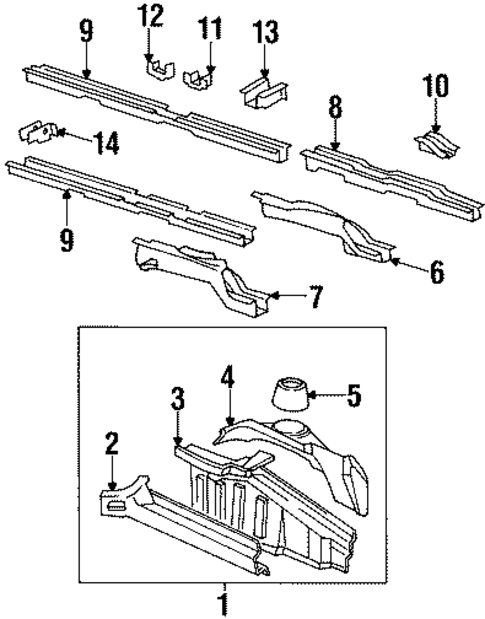 9
12
11
13
10
8
14
9
6
7
4
5
3
2
1