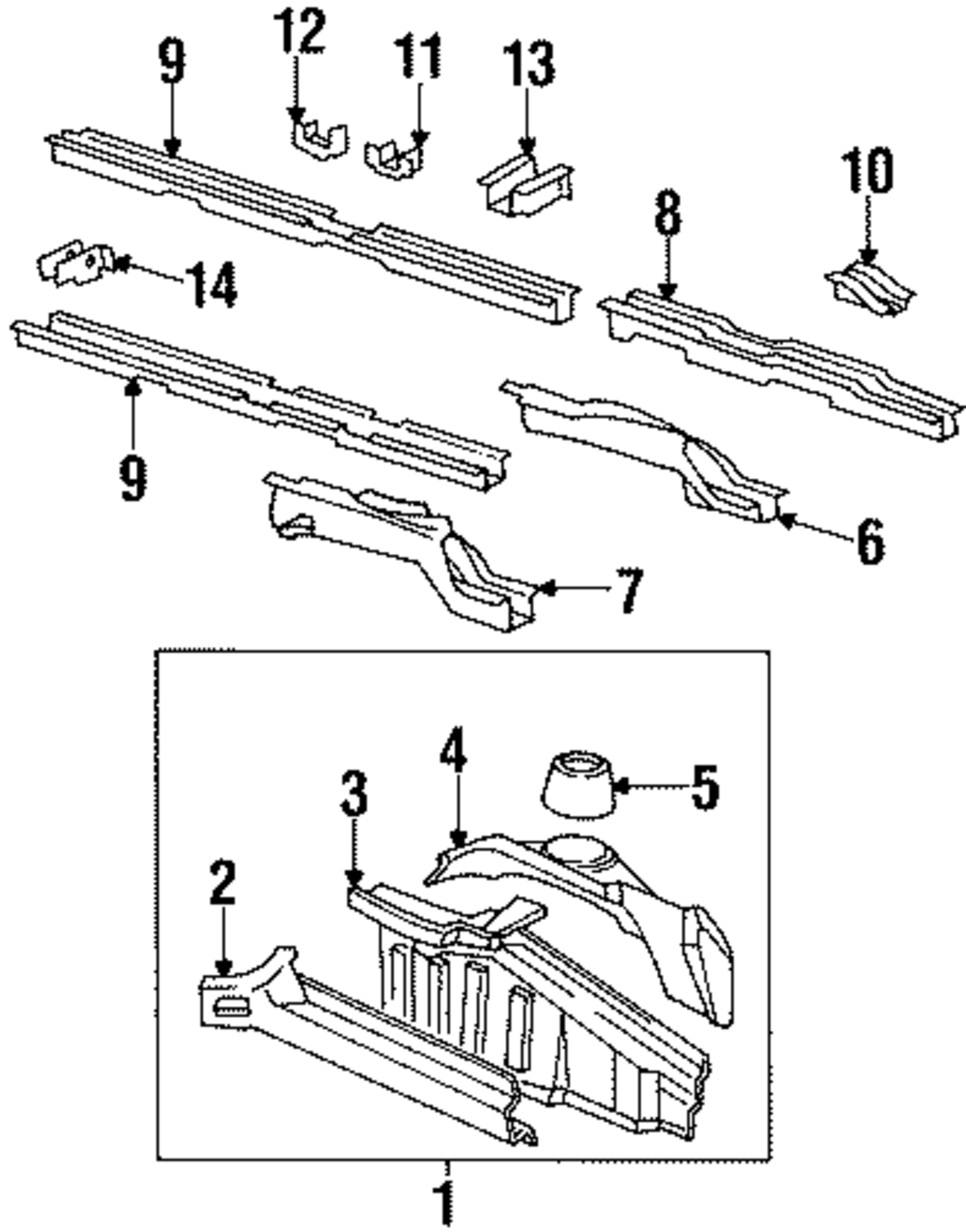 9
12
11
13
10
8
14
9
6
7
4
5
3
2
1