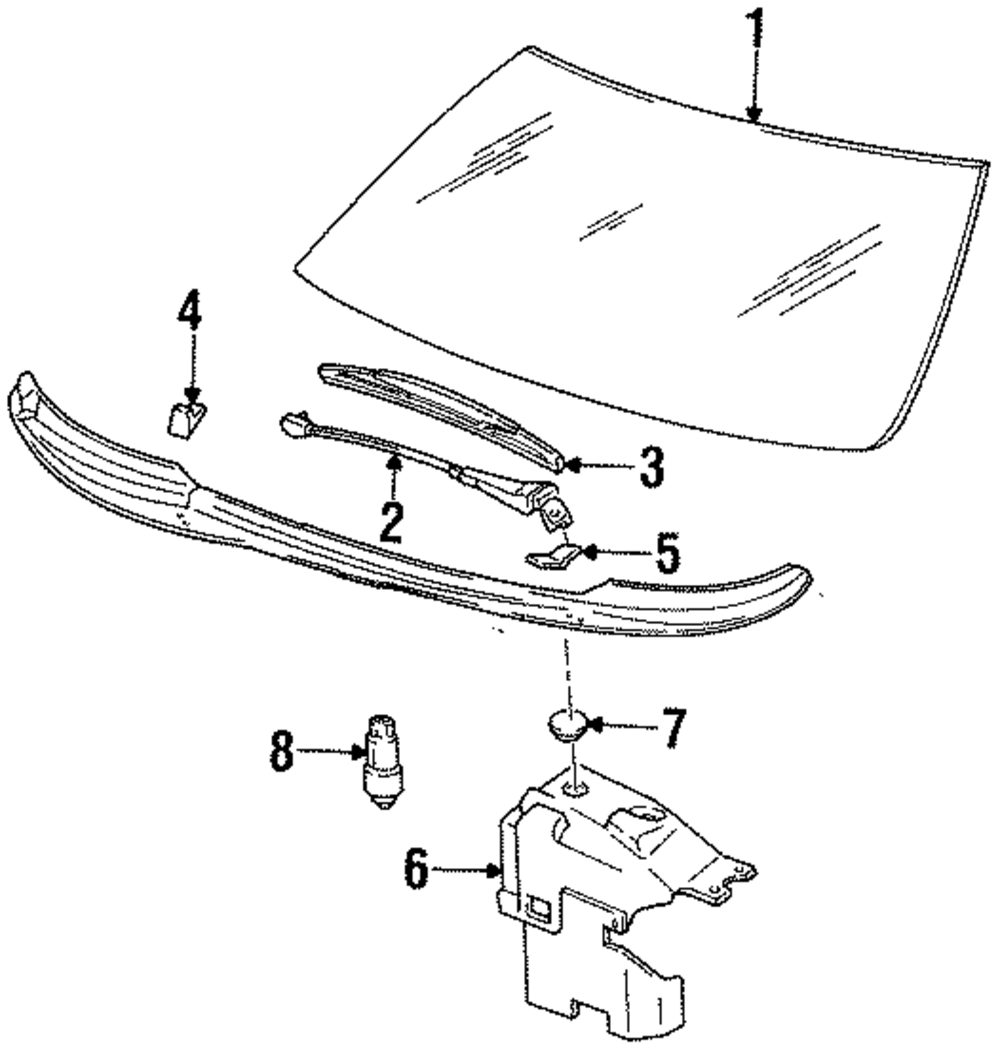 1
4
3
2
5
7
8
6