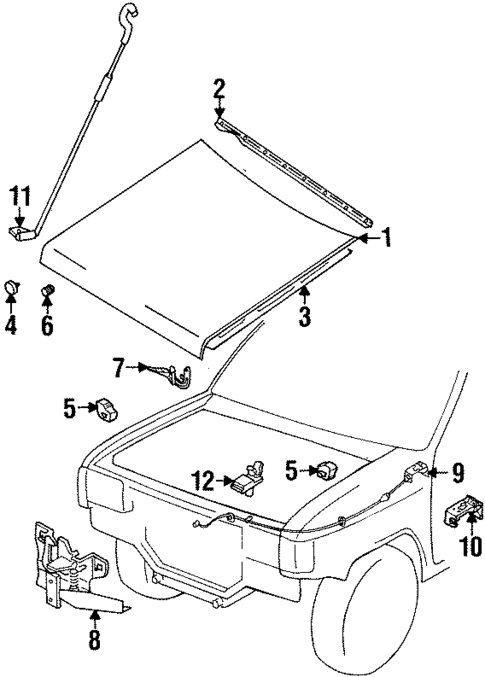 2
11
1
3
4
6
7
5
12
5
9
10
8