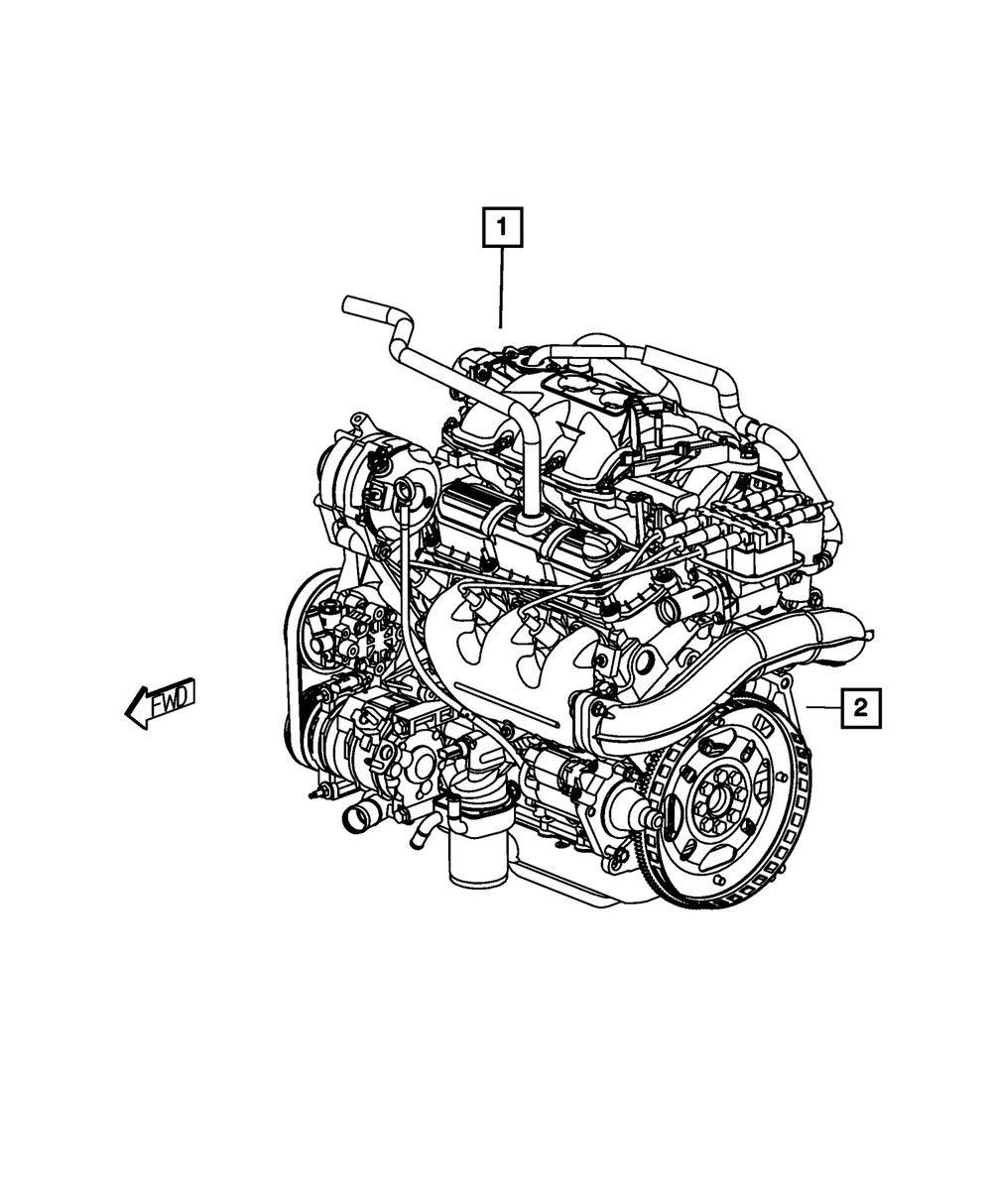 1

FWD

2