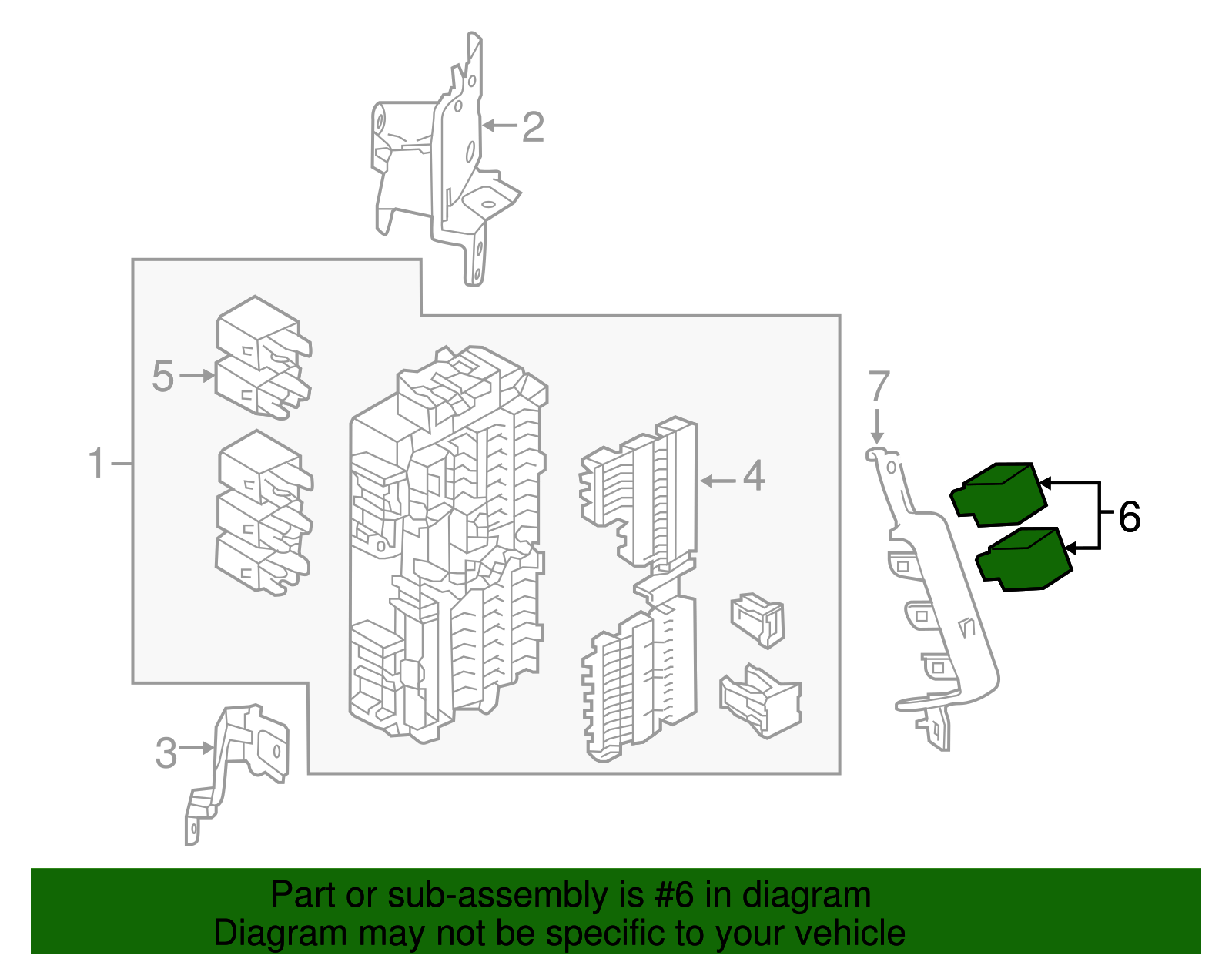 2
5
1
4
7
6
3

Part or sub-assembly is #6 in diagram
Diagram may not be specific to your vehicle