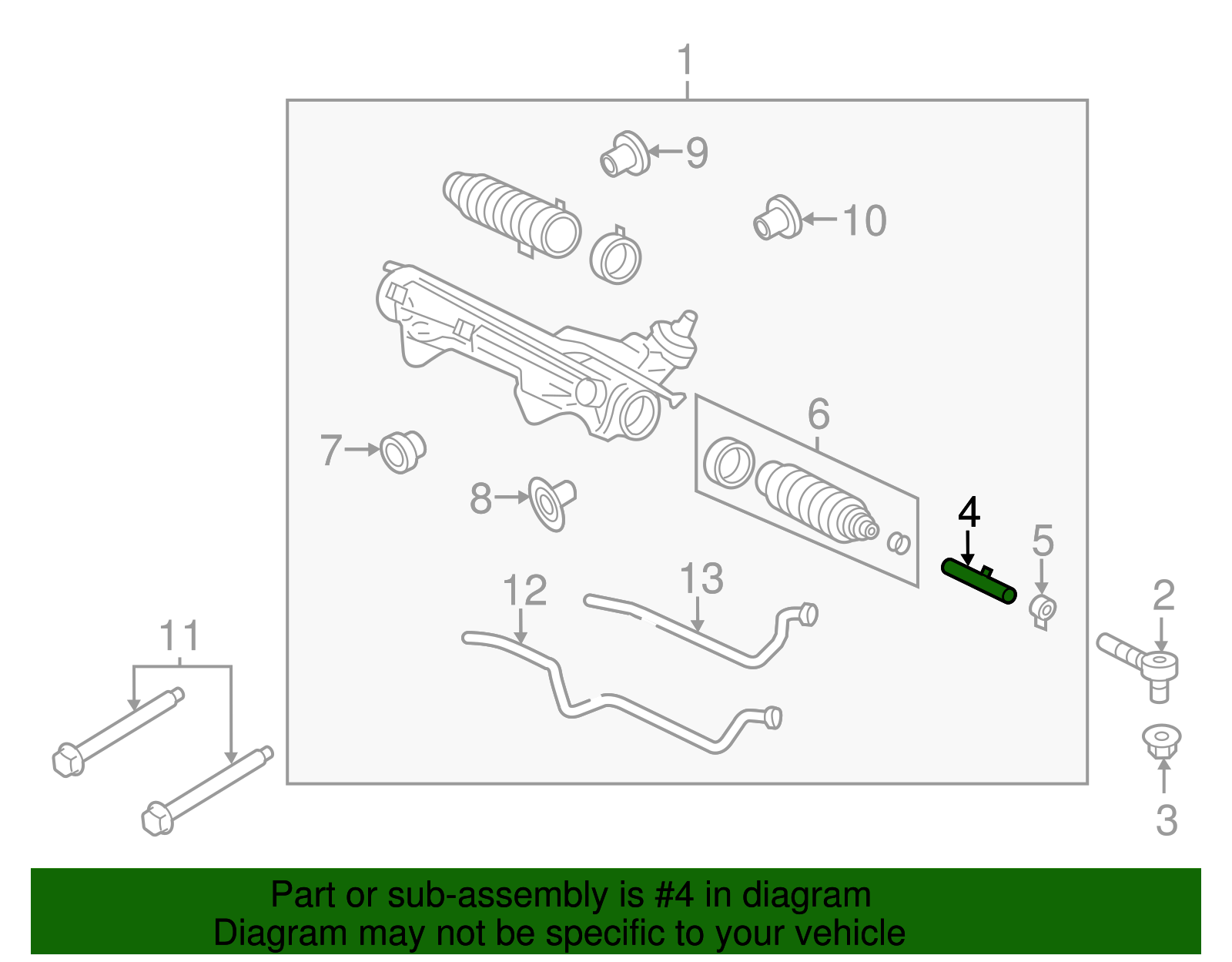 1
9
10
6
7
8
4
5
12
13
2
11
3

Part or sub-assembly is #4 in diagram
Diagram may not be specific to your vehicle