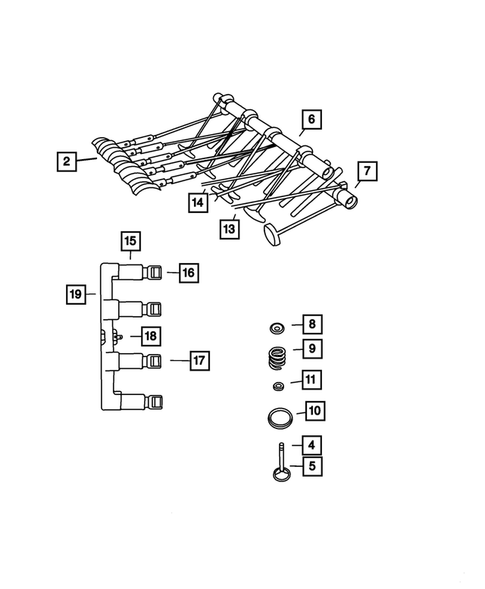 6
2
7
14
13
15
16
19
18
17
8
9
11
10
4
5