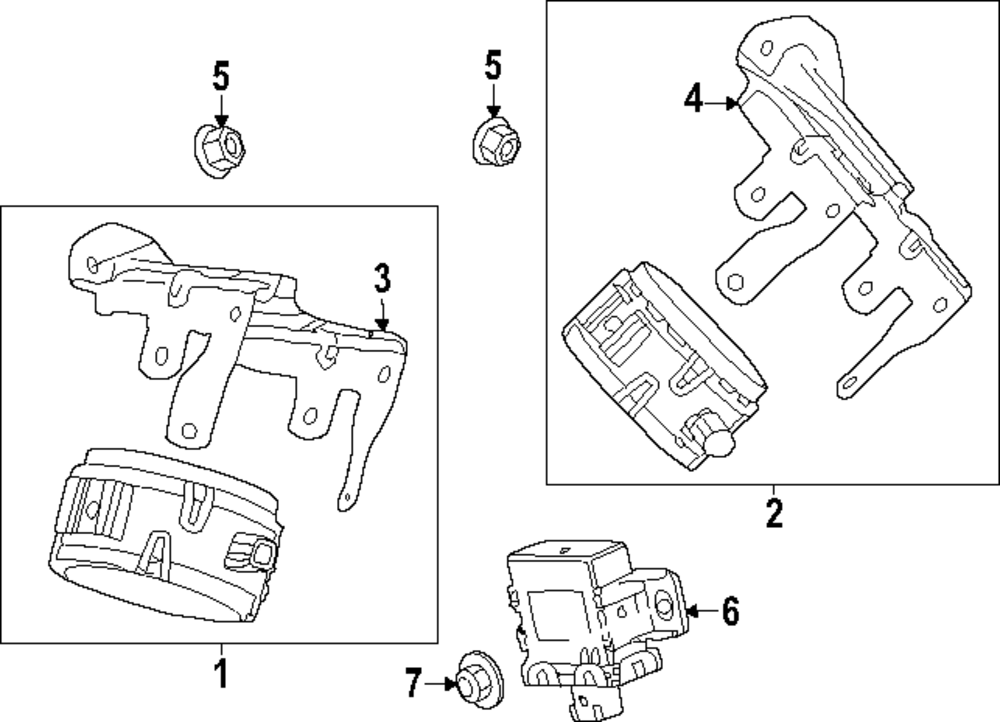 5
5
4
3
2
6
1
7