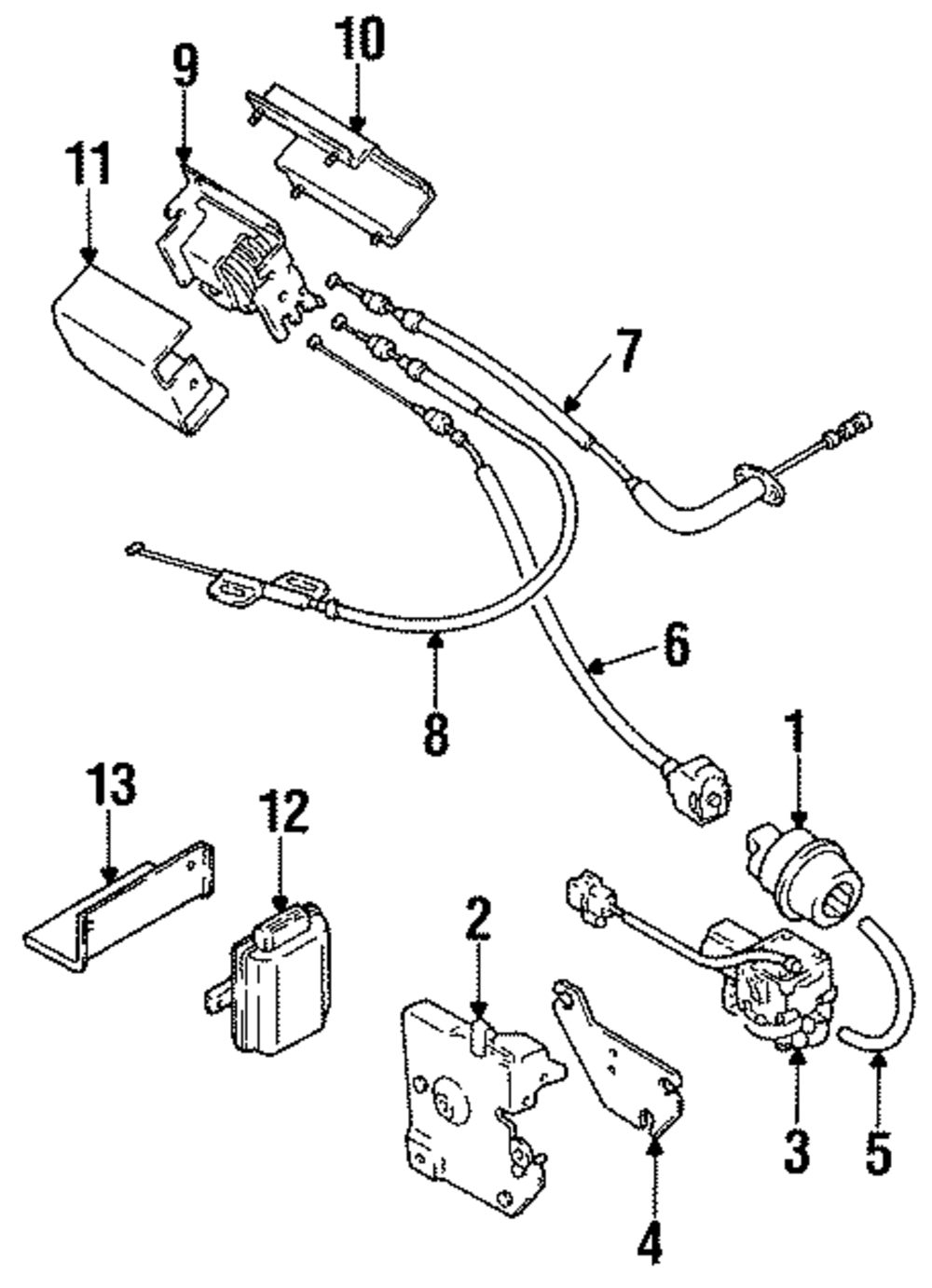 10
9
11
7
6
8
1
13
12
2
3
5
4