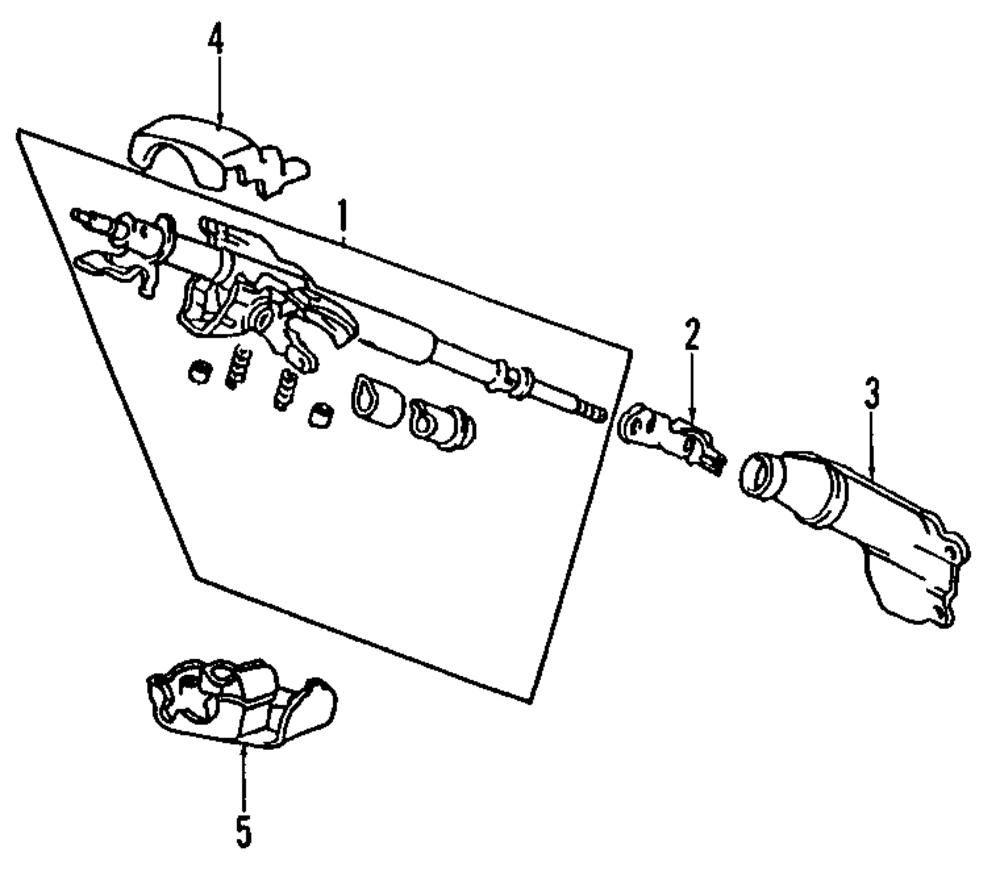 4
1
2
3
5