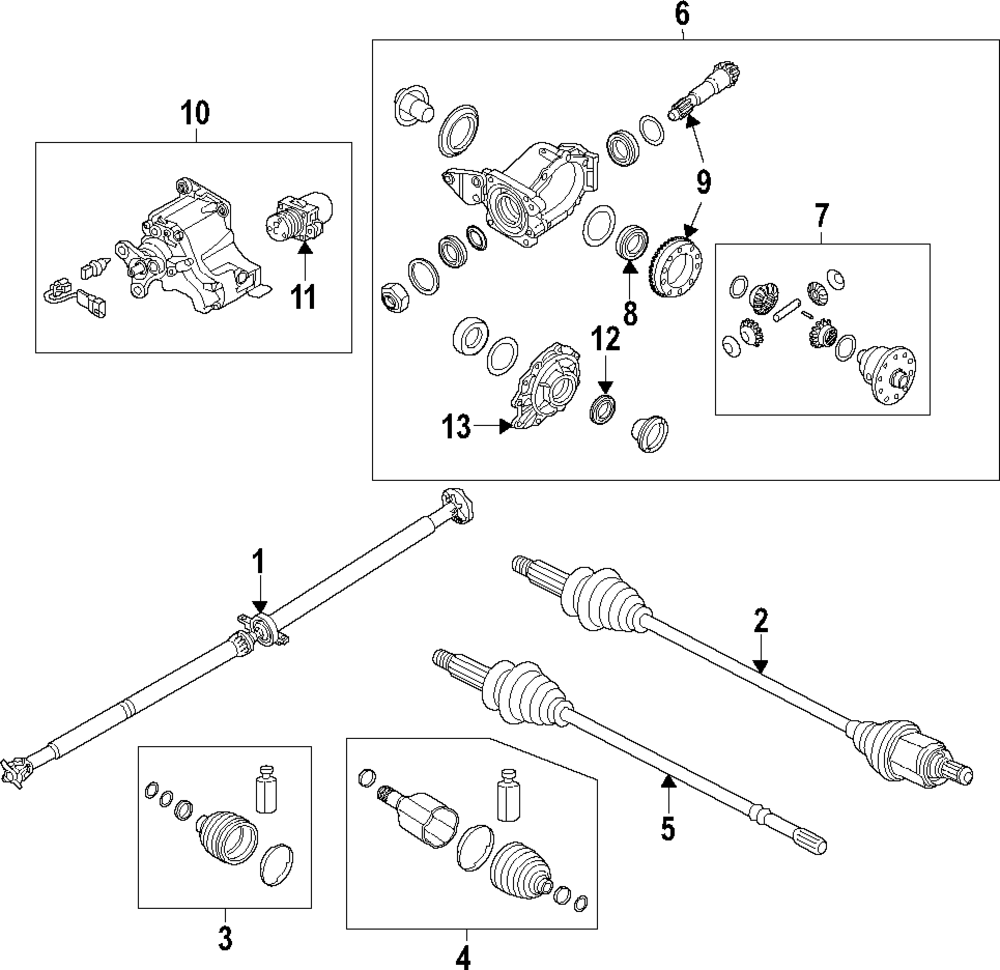 6
10
9
7
11
8
12
13
1
2
5
3
4