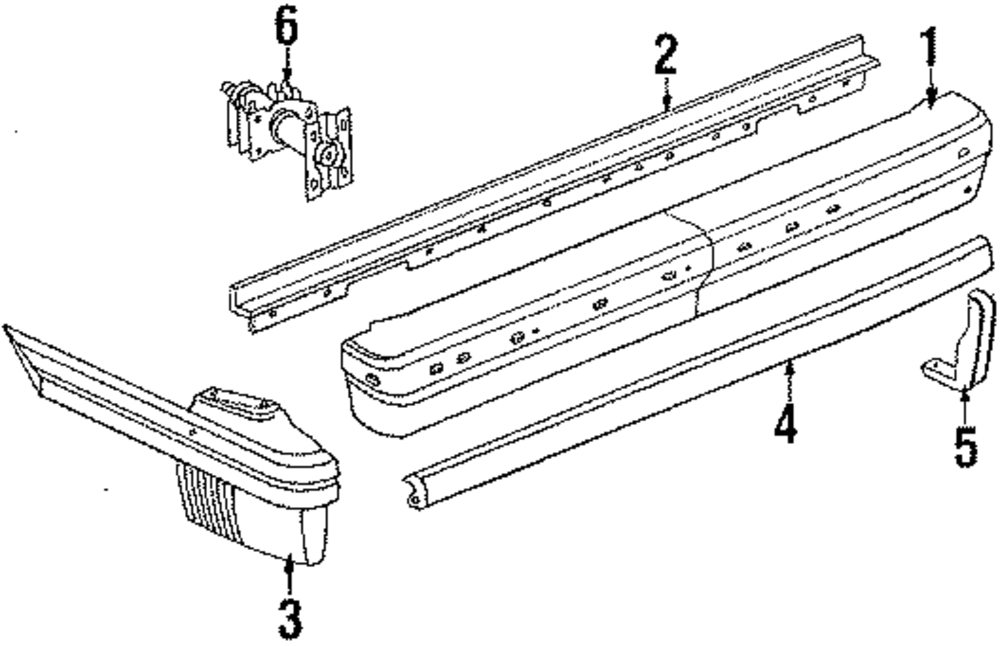 6
2
1
4
5
3