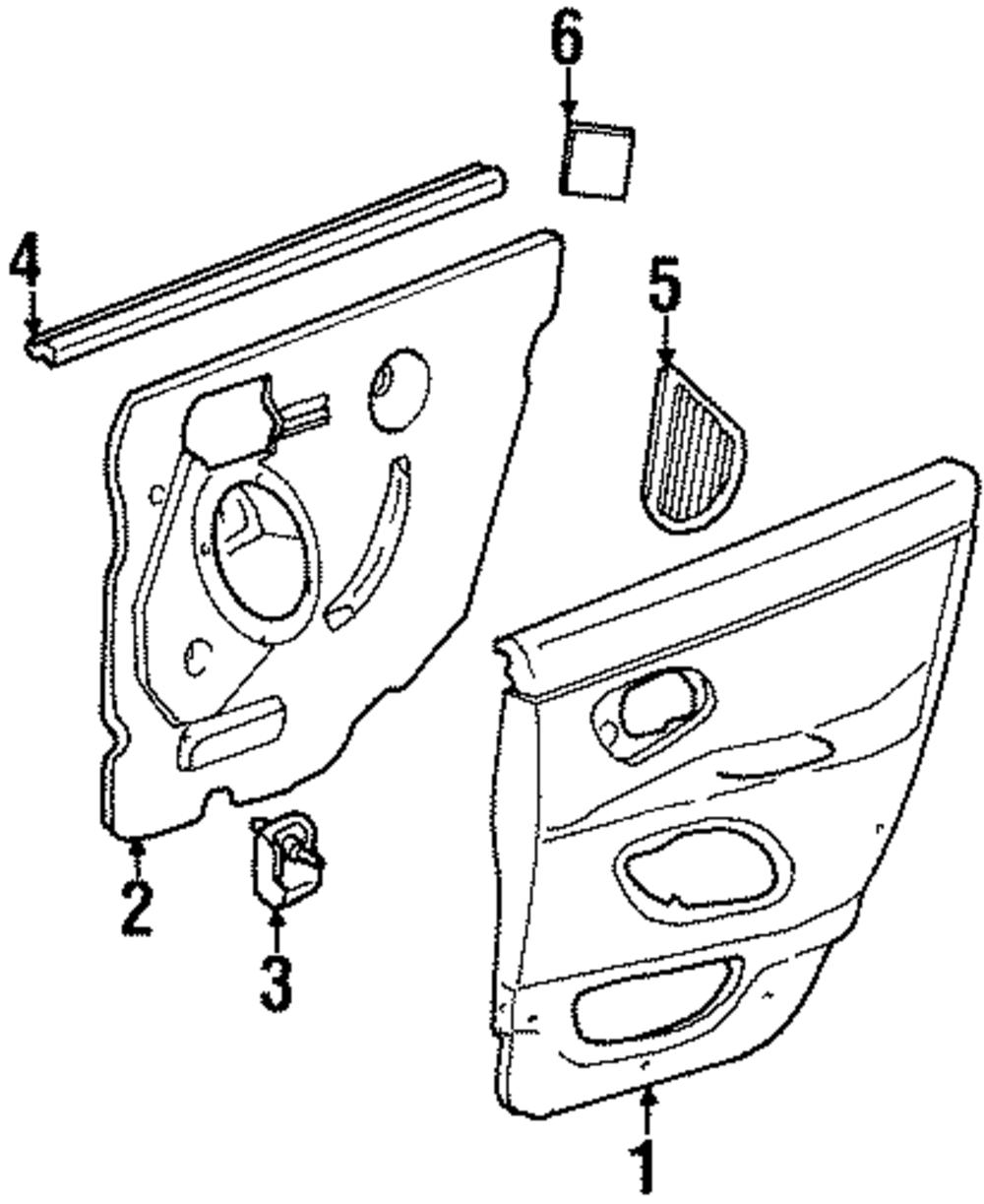 6
4
5
2
3
1